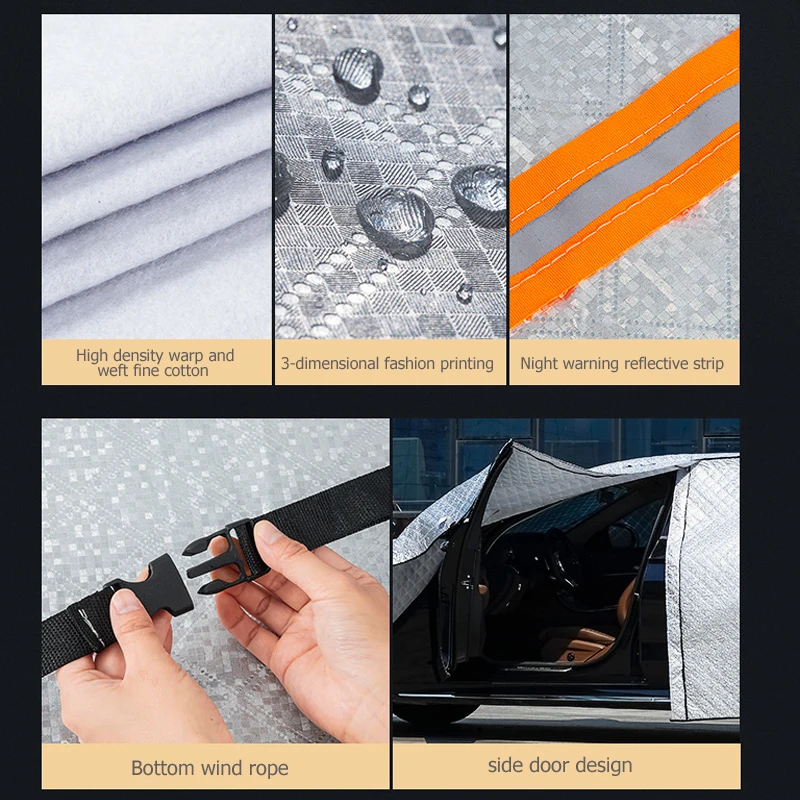 High density warp and weft fine cotton

3-dimensional fashion printing

Night warning reflective strip

Bottom wind rope

side door design