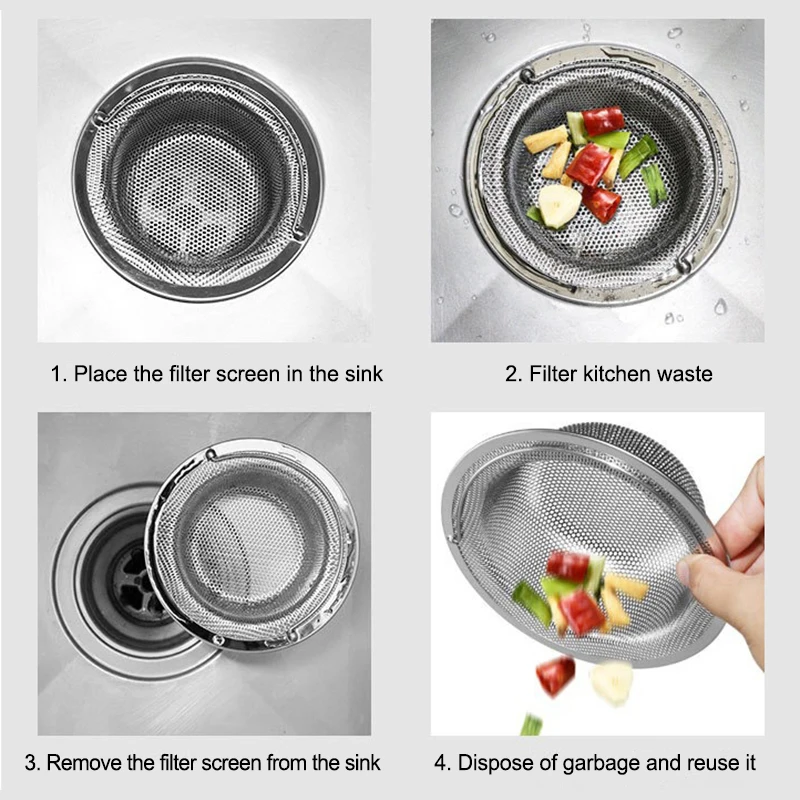 1. Place the filter screen in the sink

2. Filter kitchen waste

3. Remove the filter screen from the sink

4. Dispose of garbage and reuse it