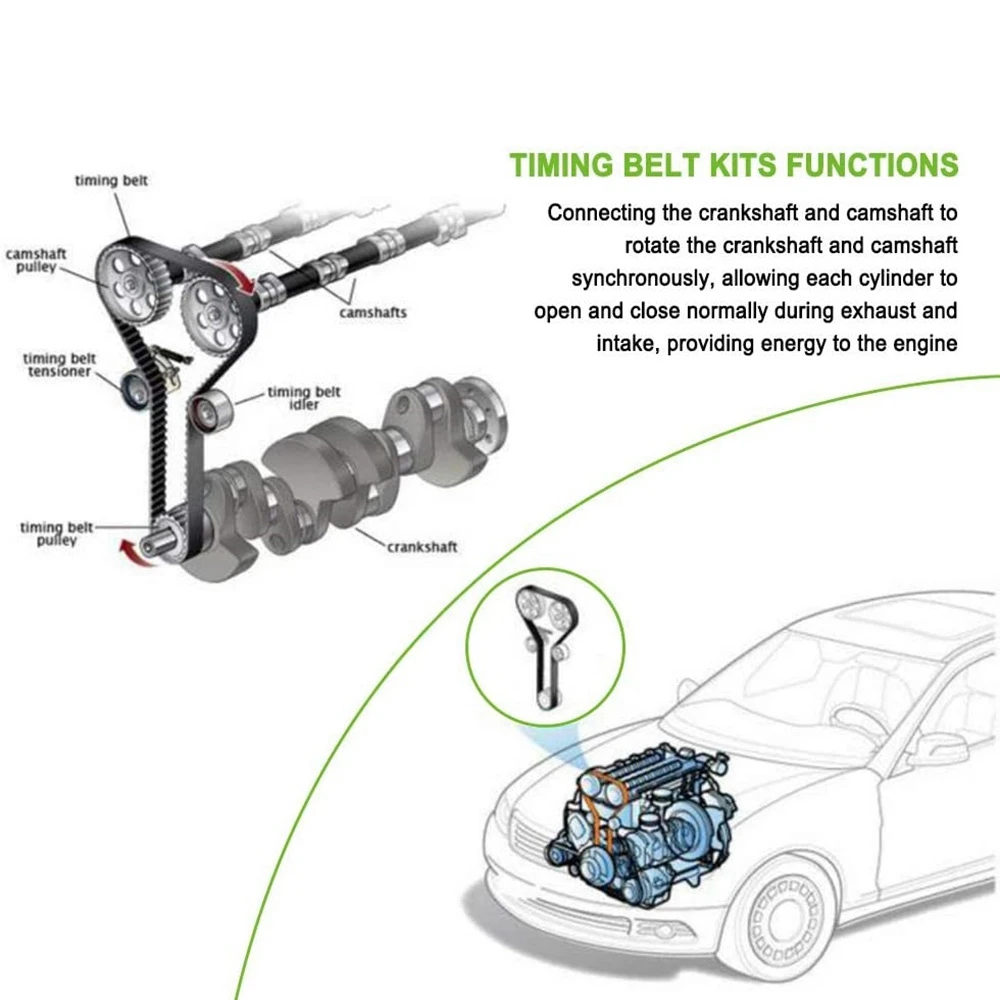 TIMING BELT KITS FUNCTIONS

Connecting the crankshaft and camshaft to rotate the crankshaft and camshaft synchronously, allowing each cylinder to open and close normally during exhaust and intake, providing energy to the engine

timing belt

camshaft pulley

camshafts

timing belt tensioner

timing belt idler

timing belt pulley

crankshaft