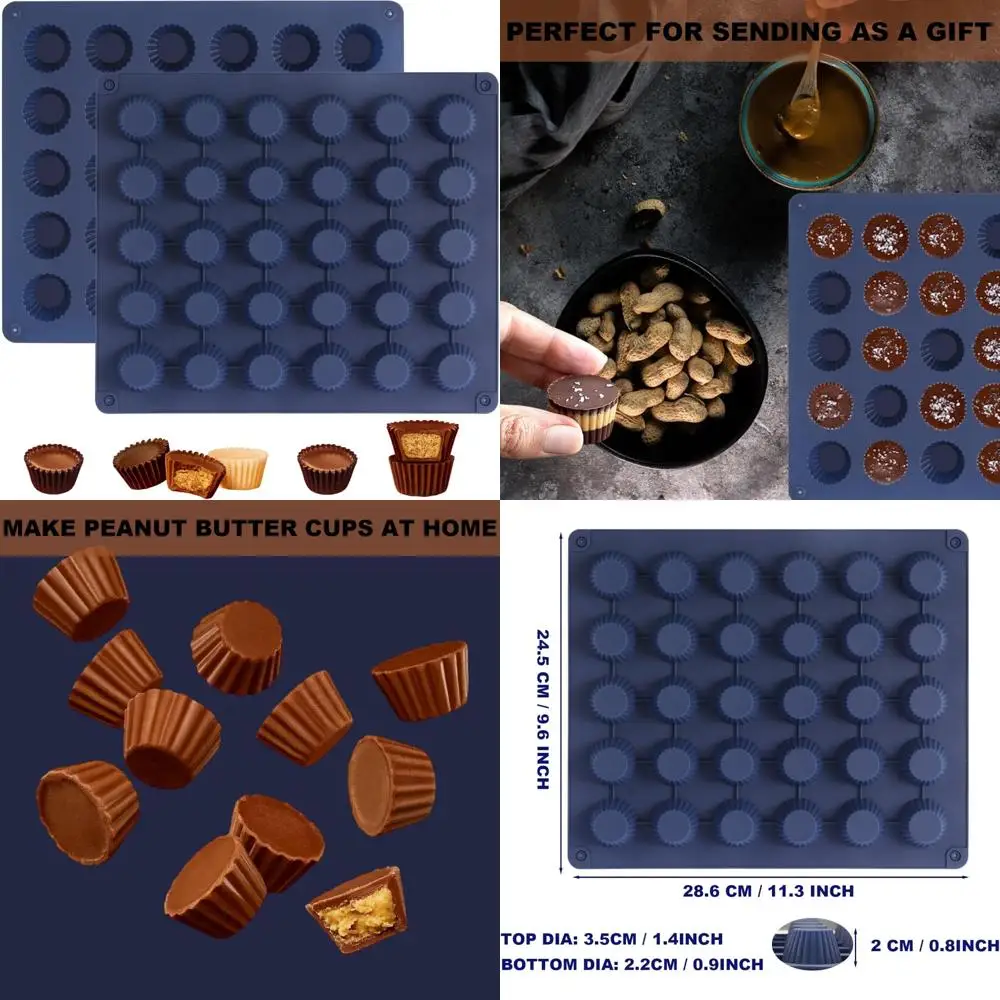 PERFECT FOR SENDING AS A GIFT

MAKE PEANUT BUTTER CUPS AT HOME

24.5 CM / 9.6 INCH

28.6 CM / 11.3 INCH

TOP DIA: 3.5CM / 1.4INCH
BOTTOM DIA: 2.2CM / 0.9INCH

2 CM / 0.8INCH