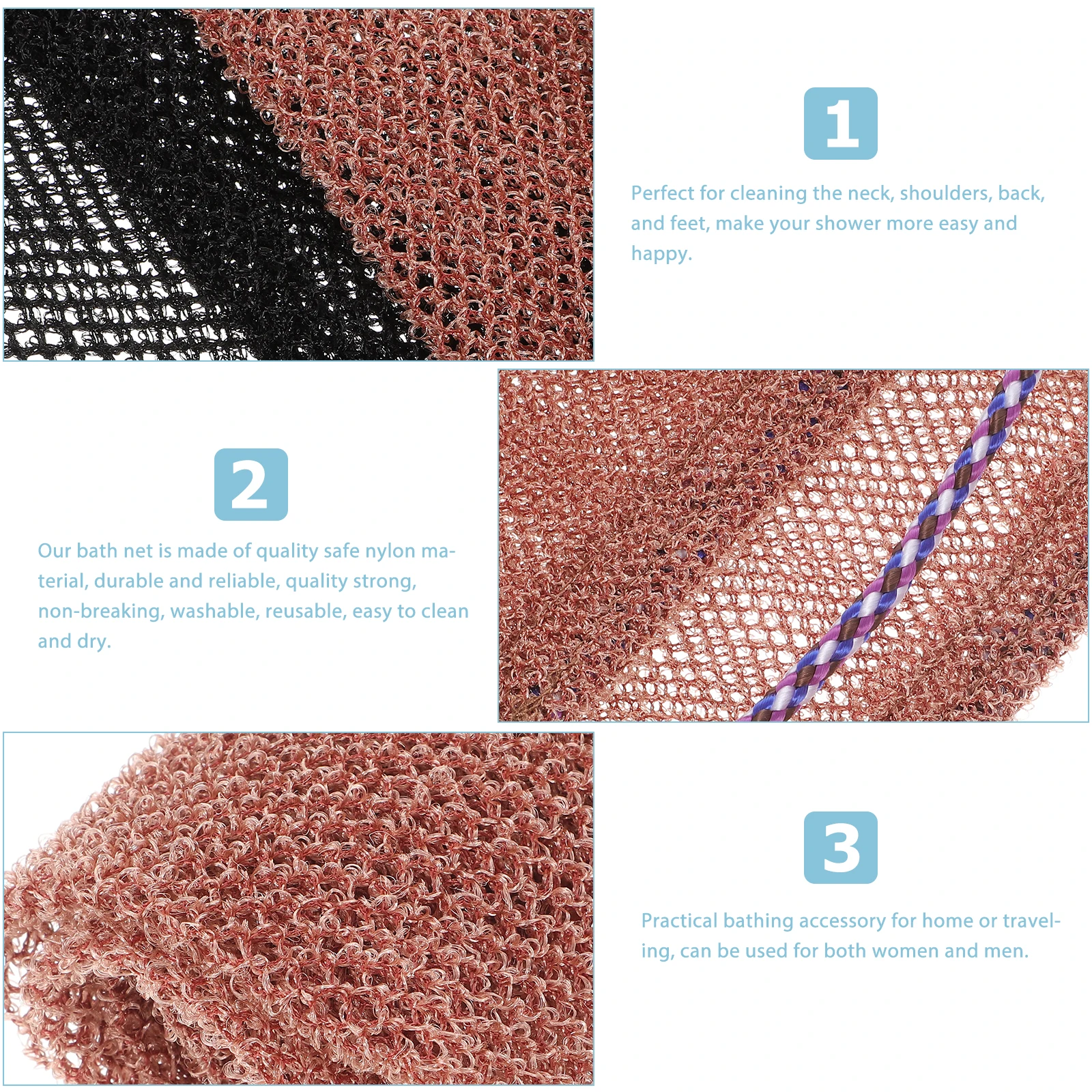 1

Perfect for cleaning the neck, shoulders, back, and feet, make your shower more easy and happy.

2

Our bath net is made of quality safe nylon material, durable and reliable, quality strong, non-breaking, washable, reusable, easy to clean and dry.

3

Practical bathing accessory for home or traveling, can be used for both women and men.