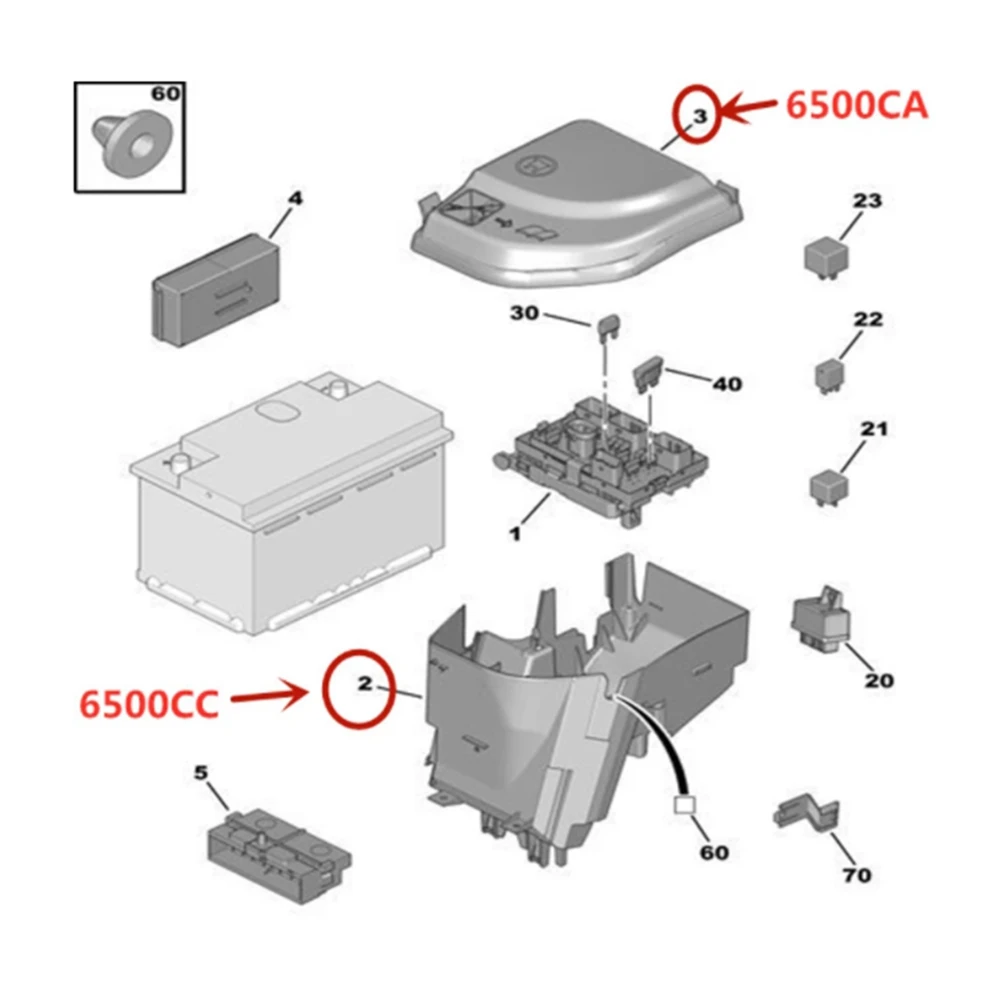 60

3 6500CA

4

23

30

22

40

21

1

20

6500CC 2

5

60

70