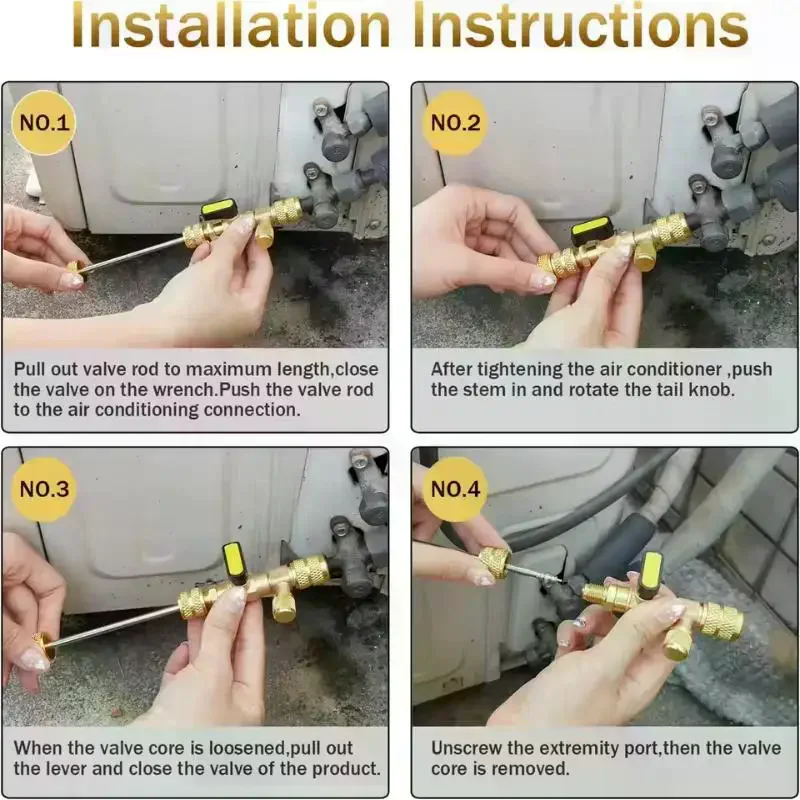 Installation Instructions

NO.1

Pull out valve rod to maximum length,close the valve on the wrench.Push the valve rod to the air conditioning connection.

NO.2

After tightening the air conditioner ,push the stem in and rotate the tail knob.

NO.3

When the valve core is loosened,pull out the lever and close the valve of the product.

NO.4

Unscrew the extremity port,then the valve core is removed.