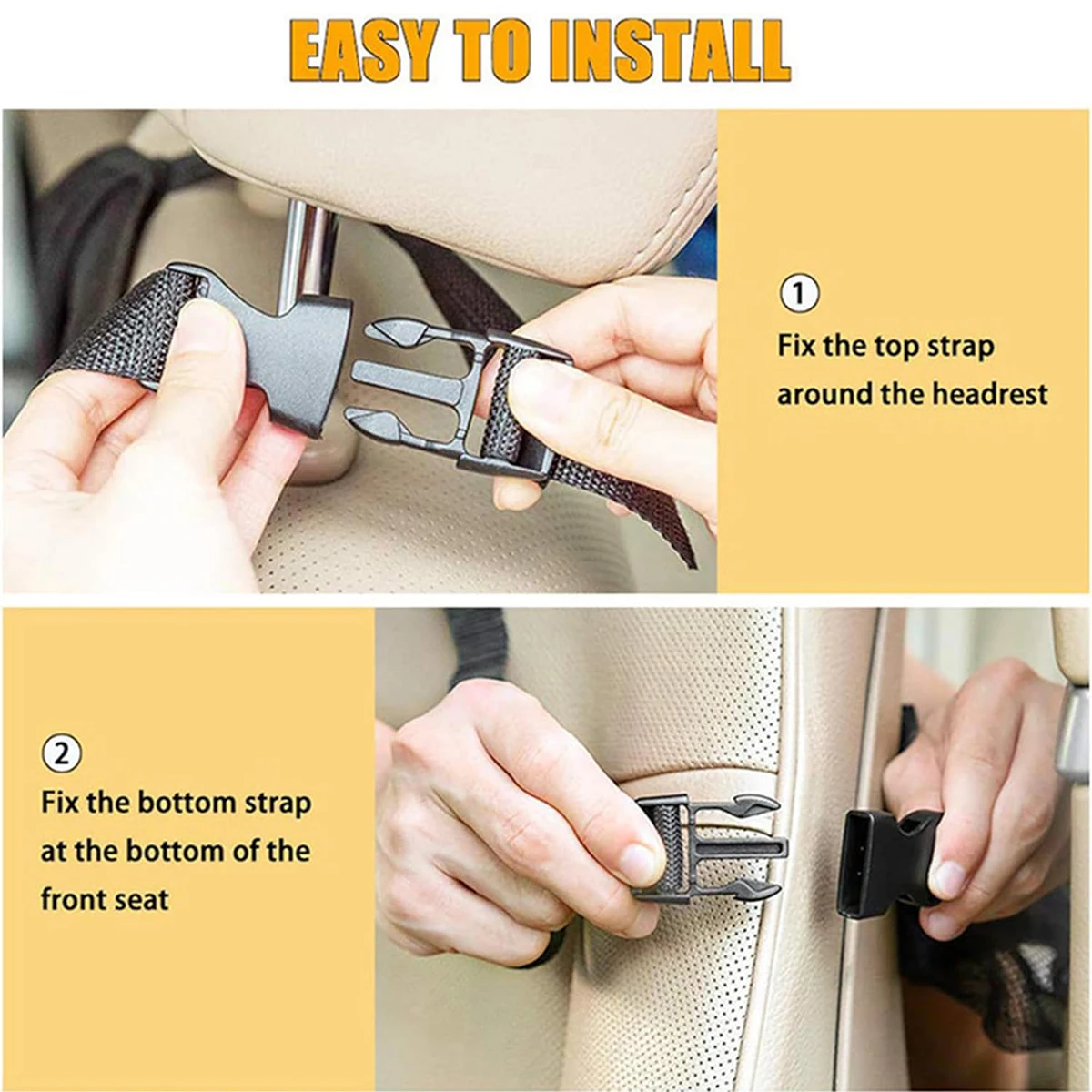 EASY TO INSTALL

①
Fix the top strap around the headrest

②
Fix the bottom strap at the bottom of the front seat