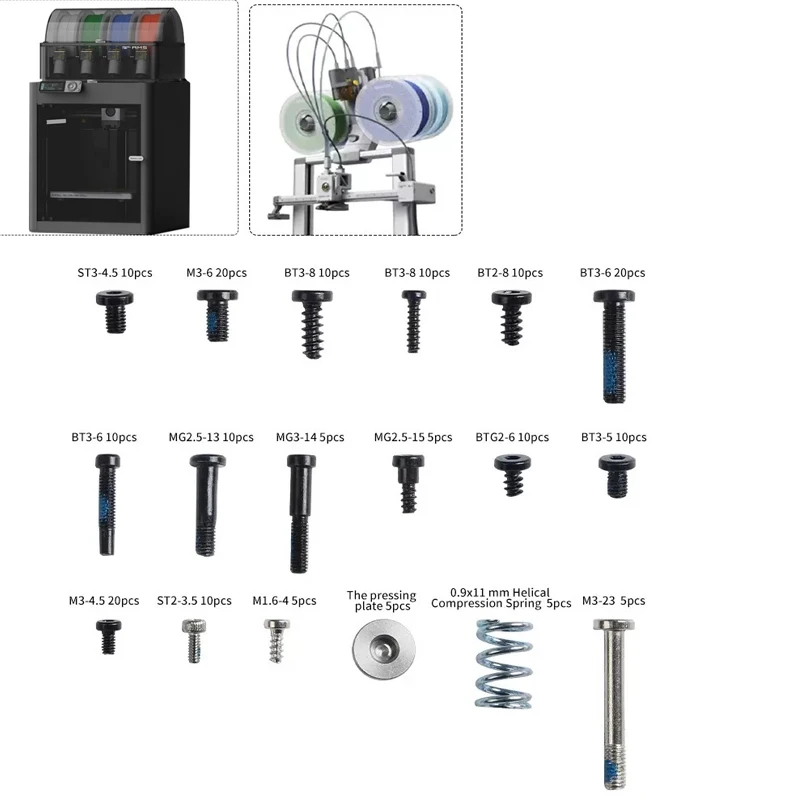 ST3-4.5 10pcs
M3-6 20pcs
BT3-8 10pcs
BT3-8 10pcs
BT2-8 10pcs
BT3-6 20pcs

BT3-6 10pcs
MG2.5-13 10pcs
MG3-14 5pcs
MG2.5-15 5pcs
BTG2-6 10pcs
BT3-5 10pcs

M3-4.5 20pcs
ST2-3.5 10pcs
M1.6-4 5pcs
The pressing plate 5pcs
0.9x11 mm Helical Compression Spring 5pcs
M3-23 5pcs