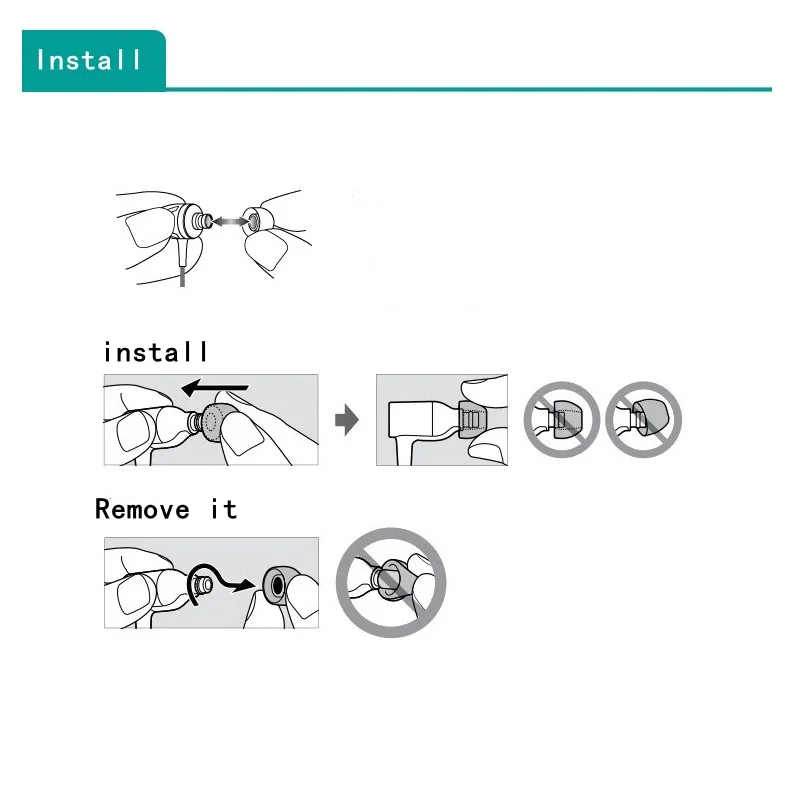 Install

install

Remove it