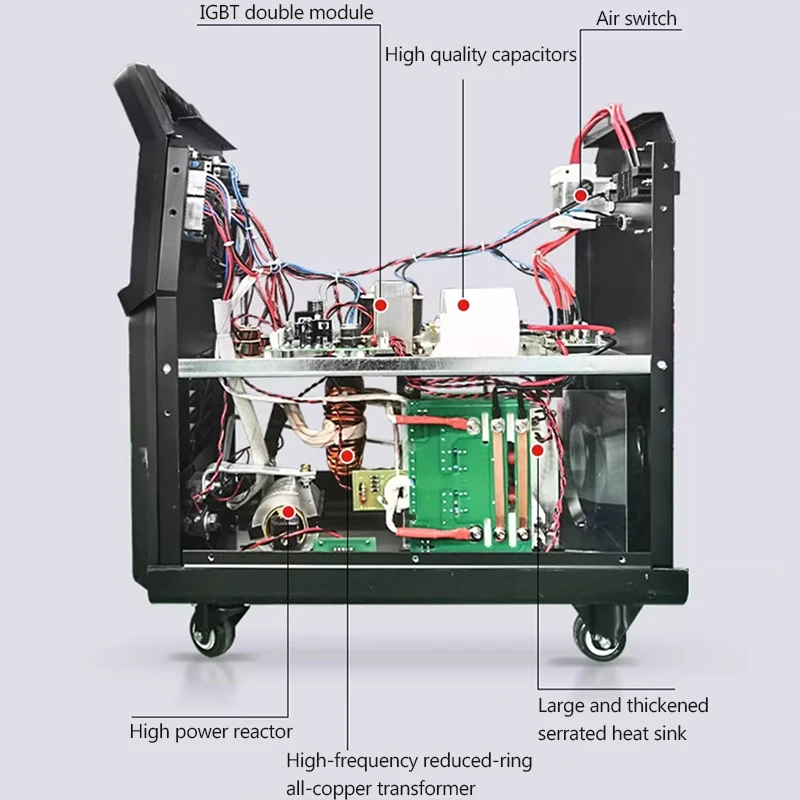 IGBT double module

Air switch

High quality capacitors

Large and thickened serrated heat sink

High power reactor

High-frequency reduced-ring all-copper transformer