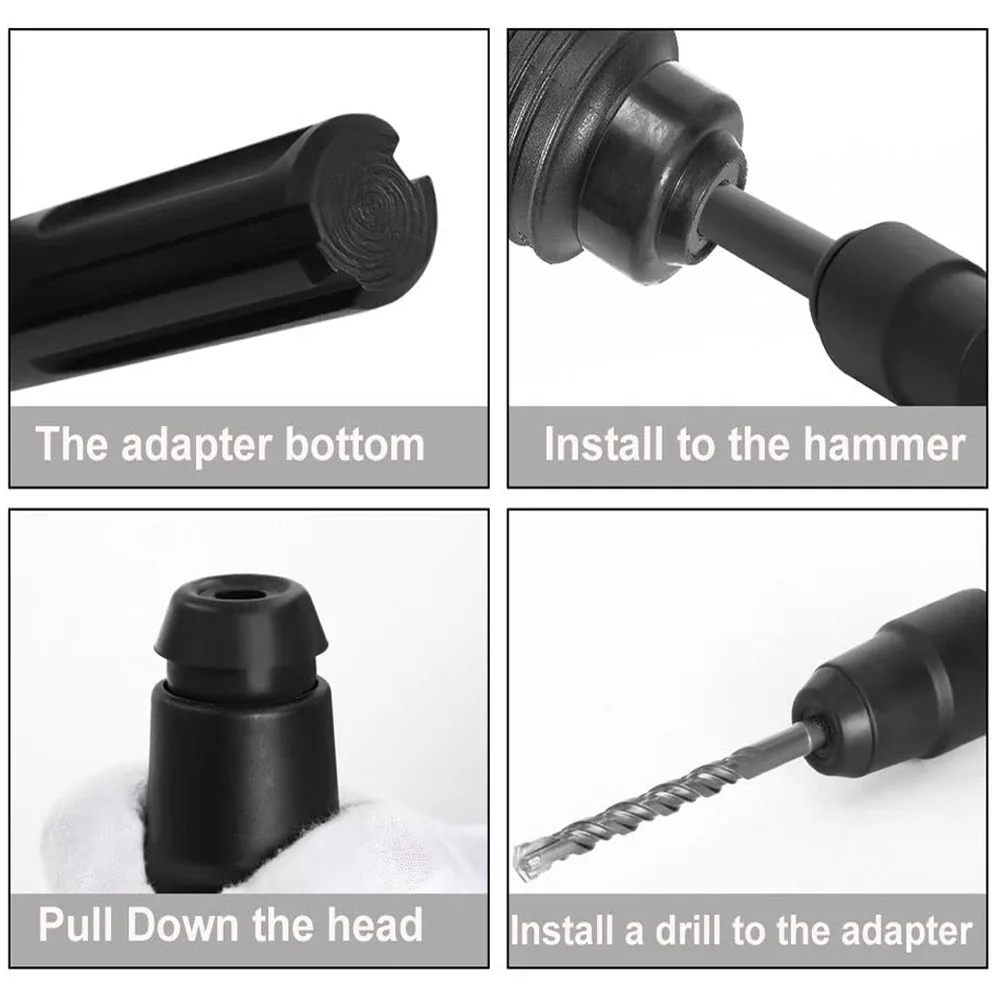 The adapter bottom

Install to the hammer

Pull Down the head

Install a drill to the adapter