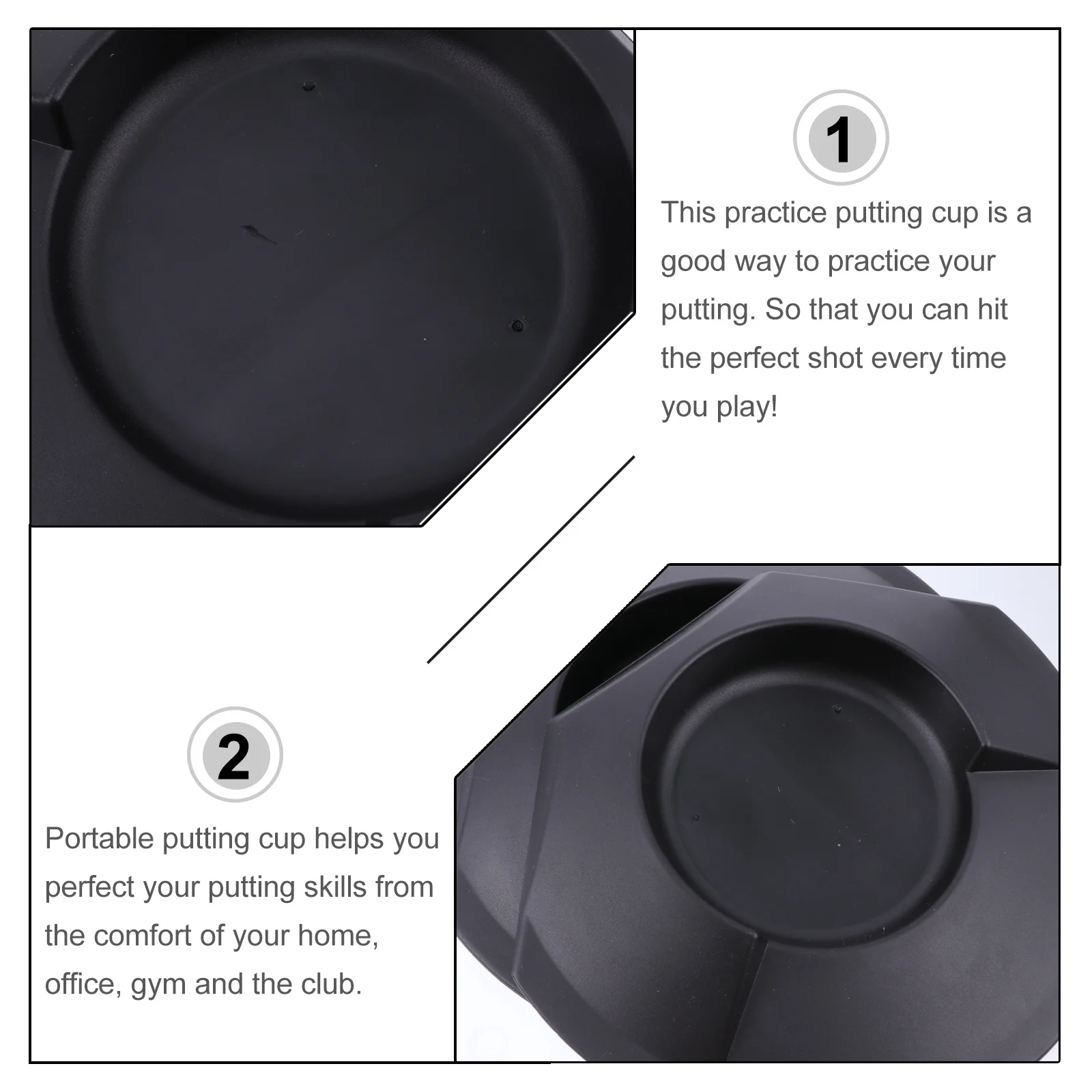 1

This practice putting cup is a good way to practice your putting. So that you can hit the perfect shot every time you play!

2

Portable putting cup helps you perfect your putting skills from the comfort of your home, office, gym and the club.