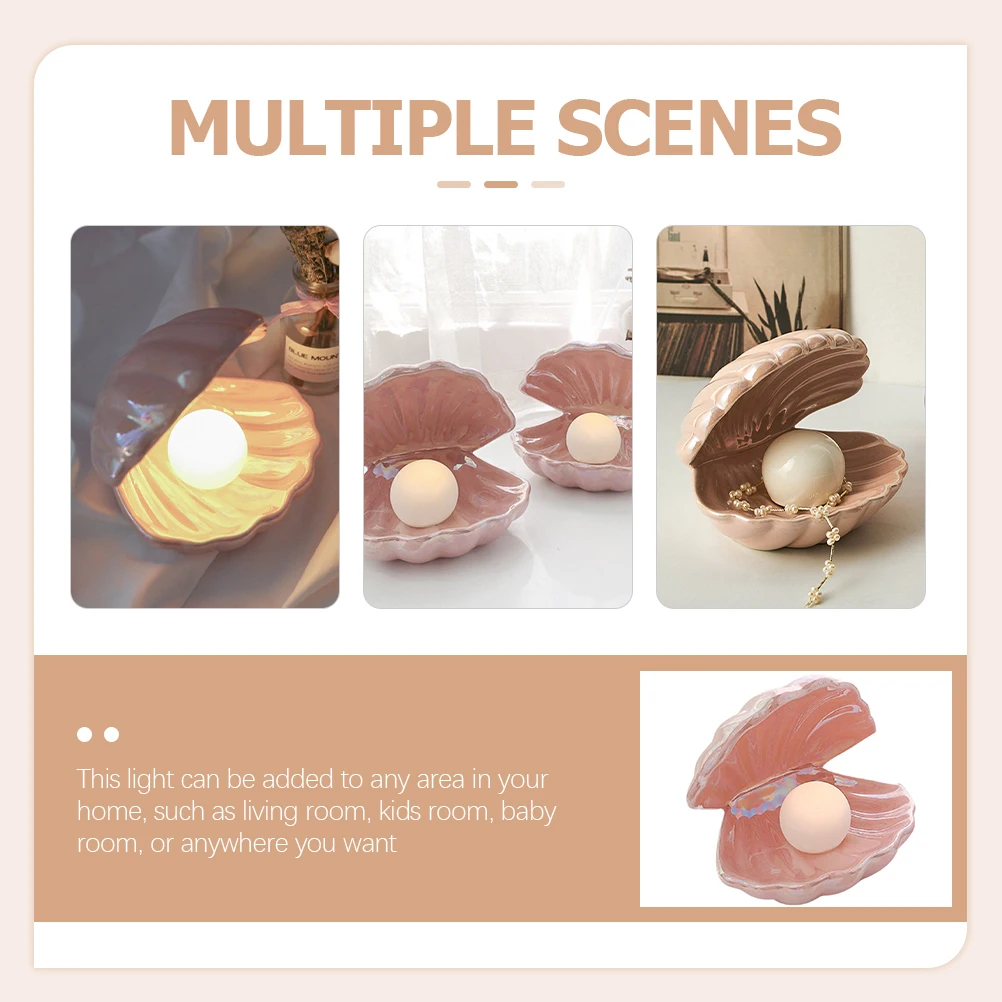 MULTIPLE SCENES

BLUE MOUN

This light can be added to any area in your home, such as living room, kids room, baby room, or anywhere you want