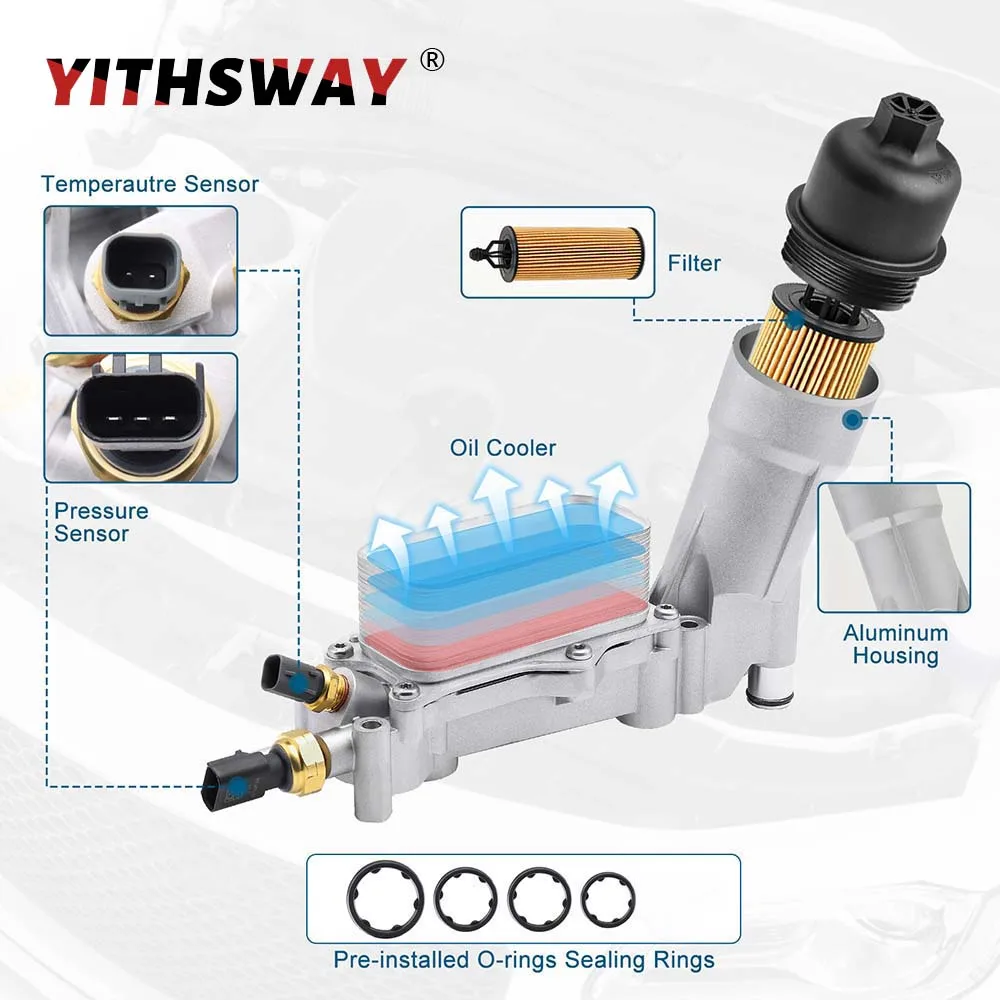 YITHSWAY®

Temperautre Sensor

Filter

Oil Cooler

Pressure Sensor

Aluminum Housing

Pre-installed O-rings Sealing Rings