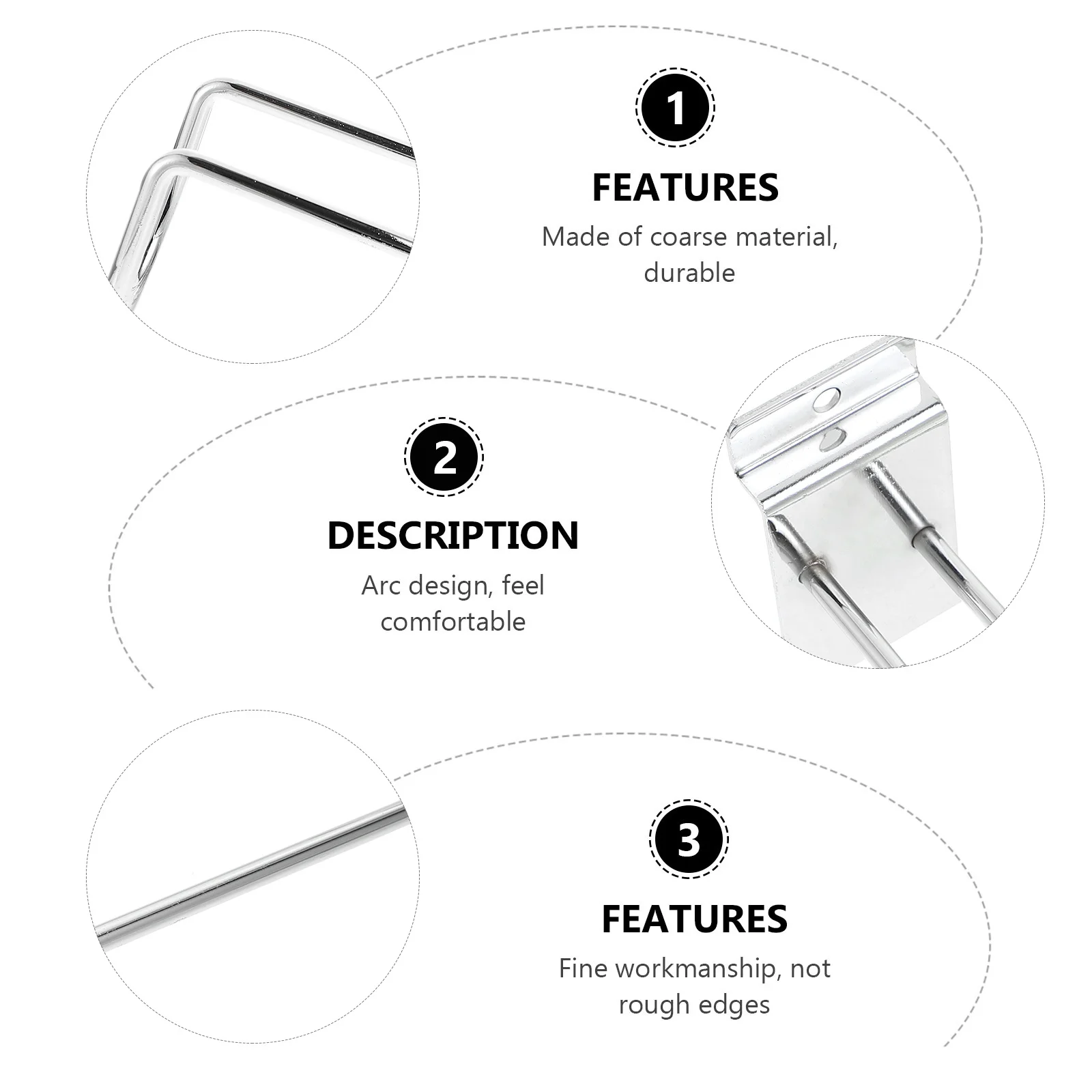 1

FEATURES

Made of coarse material, durable

2

DESCRIPTION

Arc design, feel comfortable

3

FEATURES

Fine workmanship, not rough edges