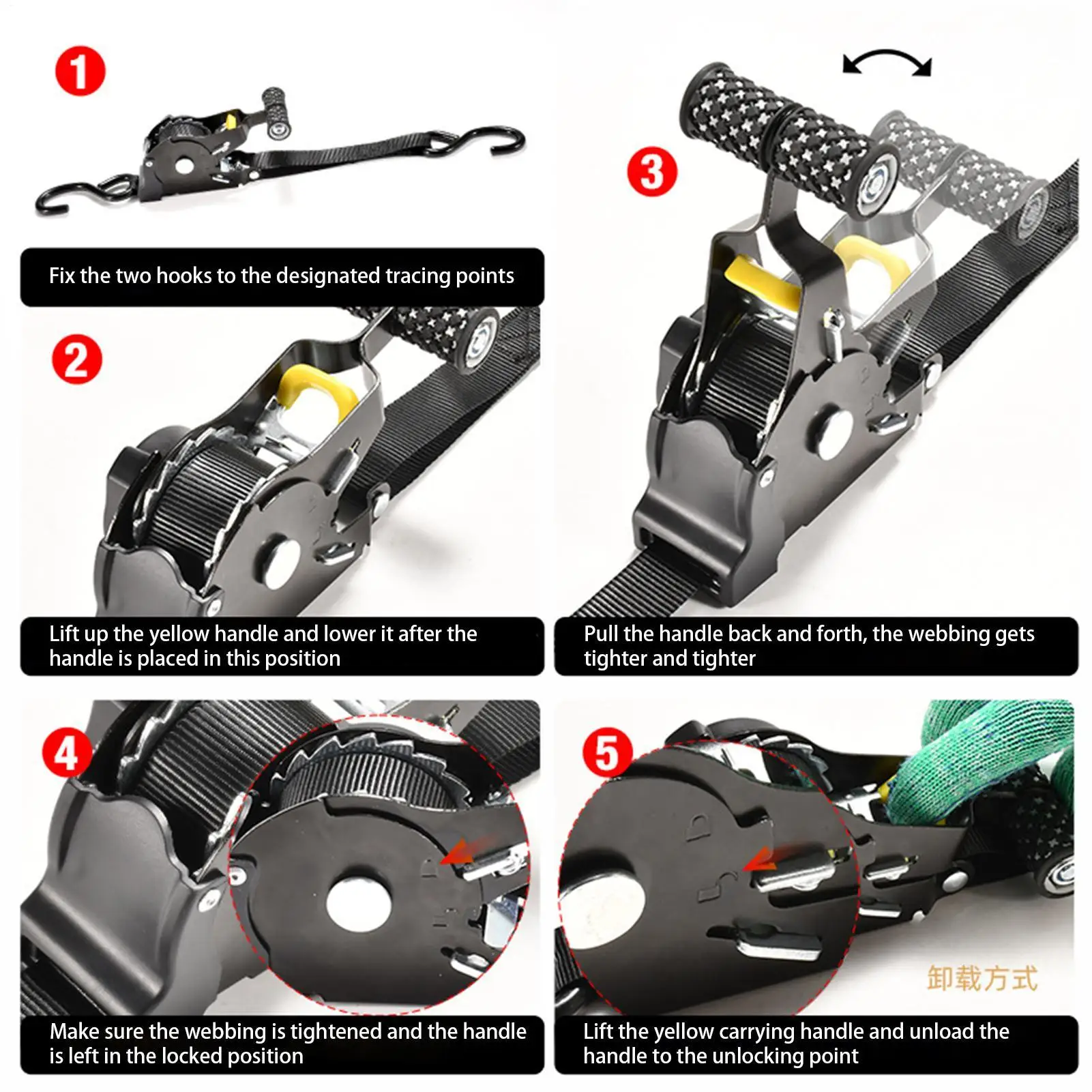 1

Fix the two hooks to the designated tracing points

2

Lift up the yellow handle and lower it after the handle is placed in this position

3

Pull the handle back and forth, the webbing gets tighter and tighter

4

Make sure the webbing is tightened and the handle is left in the locked position

5

卸载方式

Lift the yellow carrying handle and unload the handle to the unlocking point