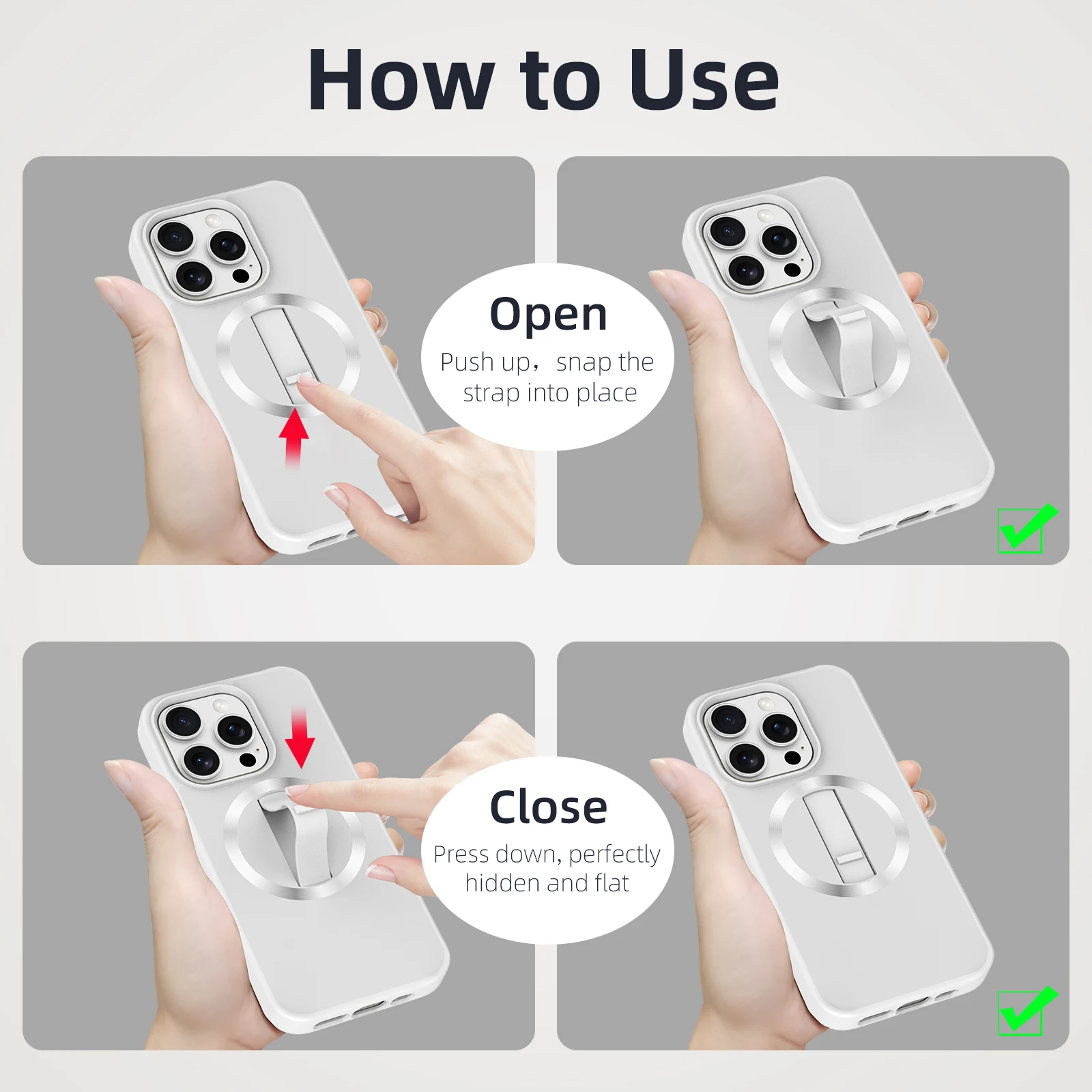 How to Use

Open

Push up，snap the strap into place

Close

Press down, perfectly hidden and flat