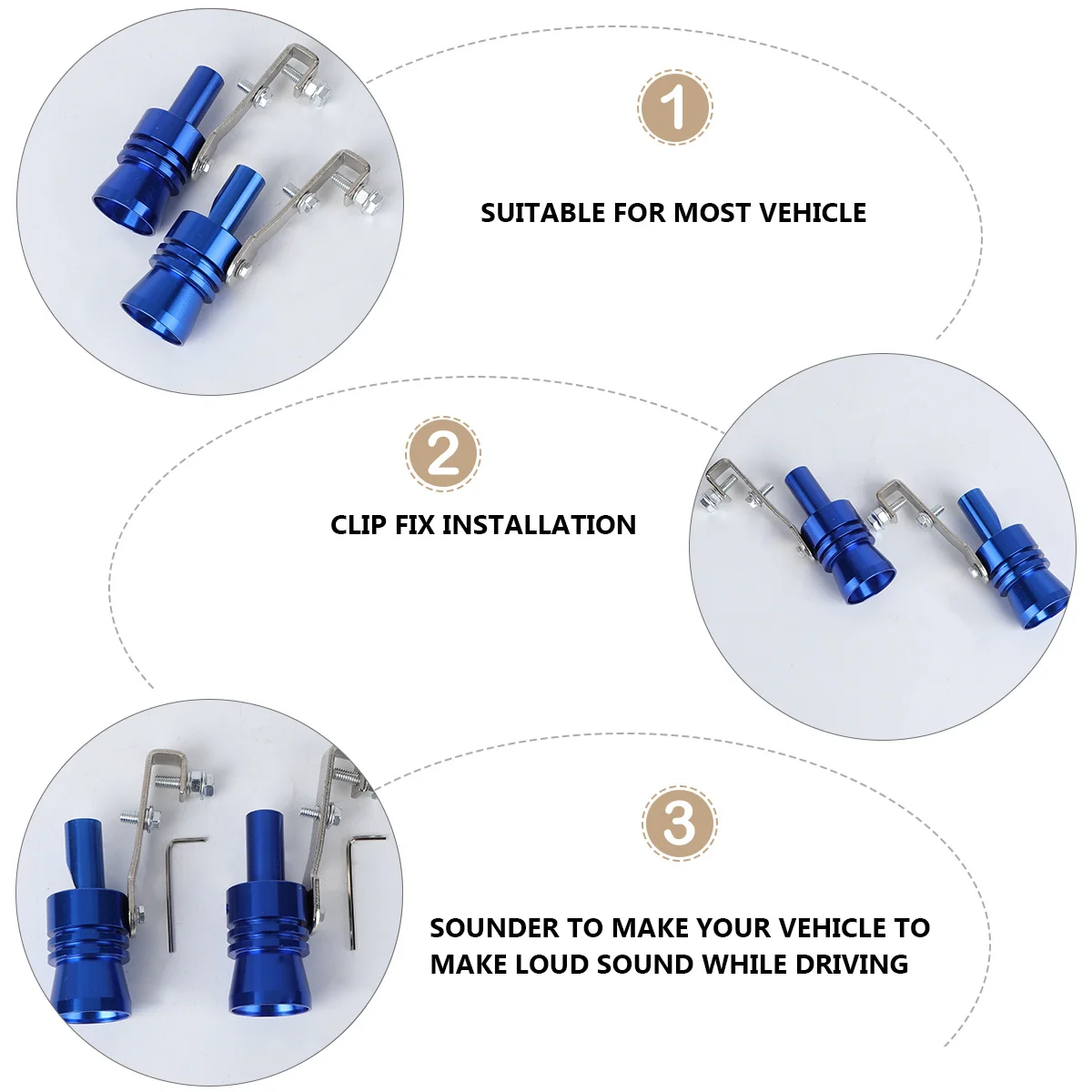 1
SUITABLE FOR MOST VEHICLE

2
CLIP FIX INSTALLATION

3
SOUNDER TO MAKE YOUR VEHICLE TO MAKE LOUD SOUND WHILE DRIVING