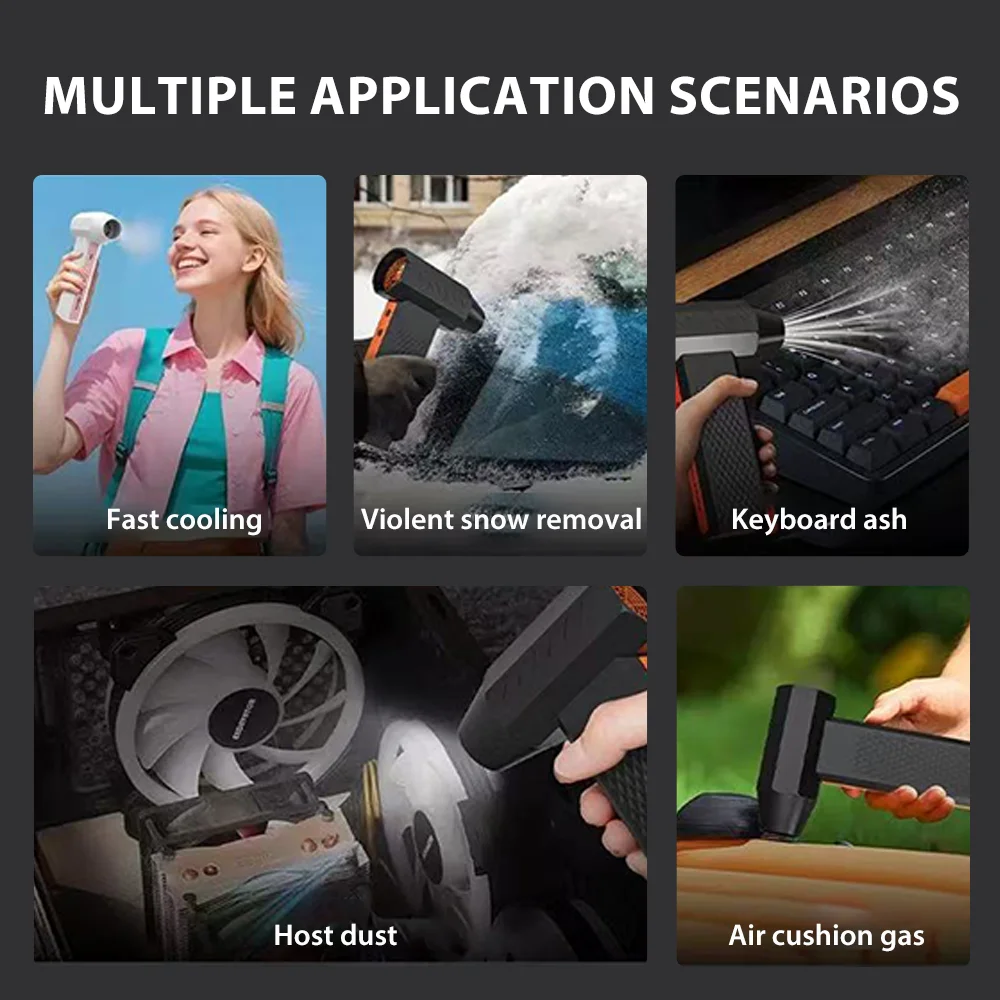 MULTIPLE APPLICATION SCENARIOS

Fast cooling

Violent snow removal

Keyboard ash

Host dust

Air cushion gas