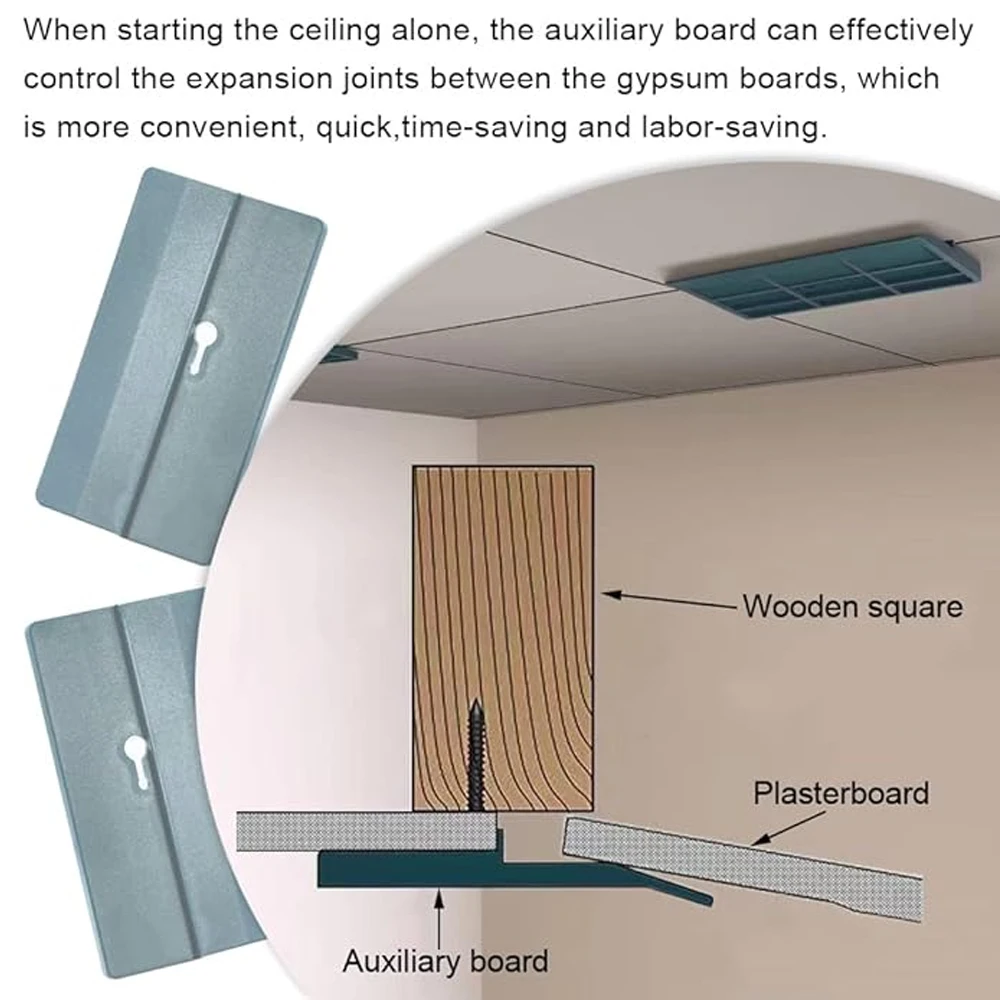 When starting the ceiling alone, the auxiliary board can effectively control the expansion joints between the gypsum boards, which is more convenient, quick,time-saving and labor-saving.

Wooden square

Plasterboard

Auxiliary board