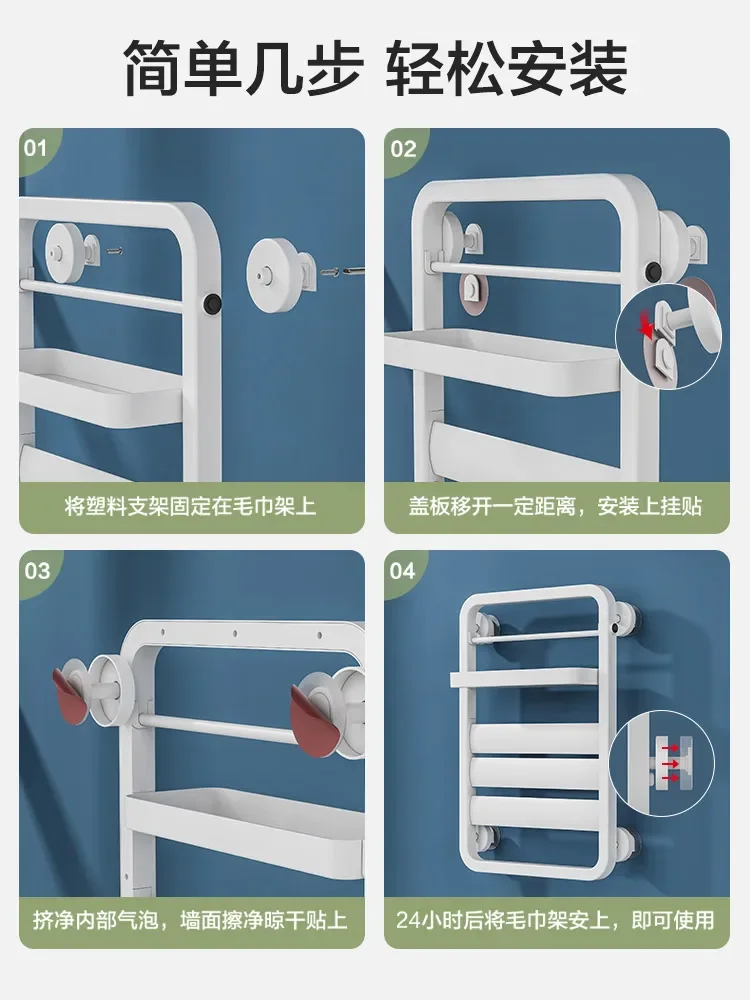 简单几步 轻松安装

01

将塑料支架固定在毛巾架上

02

盖板移开一定距离，安装上挂贴

03

挤净内部气泡，墙面擦净晾干贴上

04

24小时后将毛巾架安上，即可使用