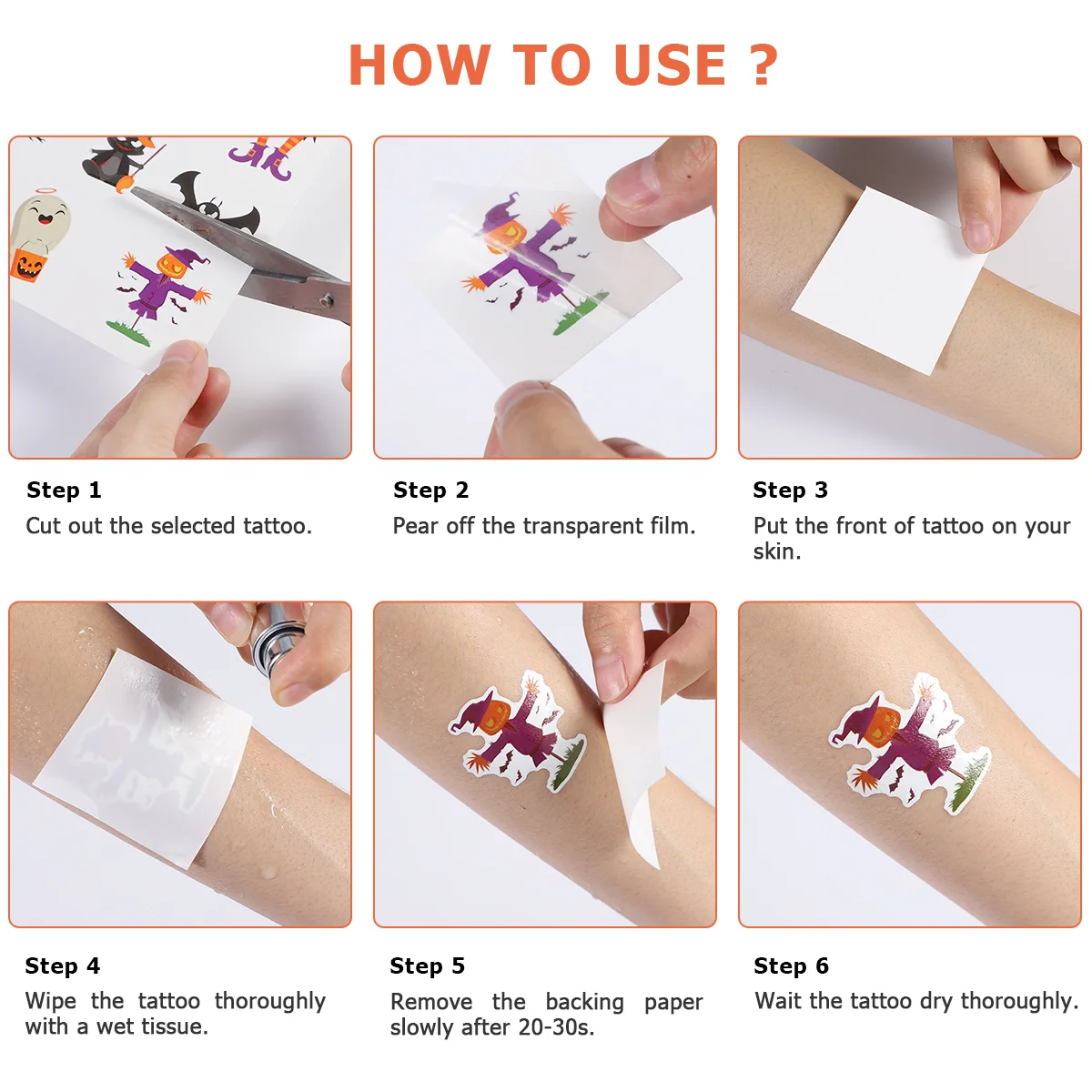 HOW TO USE ?

Step 1
Cut out the selected tattoo.

Step 2
Pear off the transparent film.

Step 3
Put the front of tattoo on your skin.

Step 4
Wipe the tattoo thoroughly with a wet tissue.

Step 5
Remove the backing paper slowly after 20-30s.

Step 6
Wait the tattoo dry thoroughly.