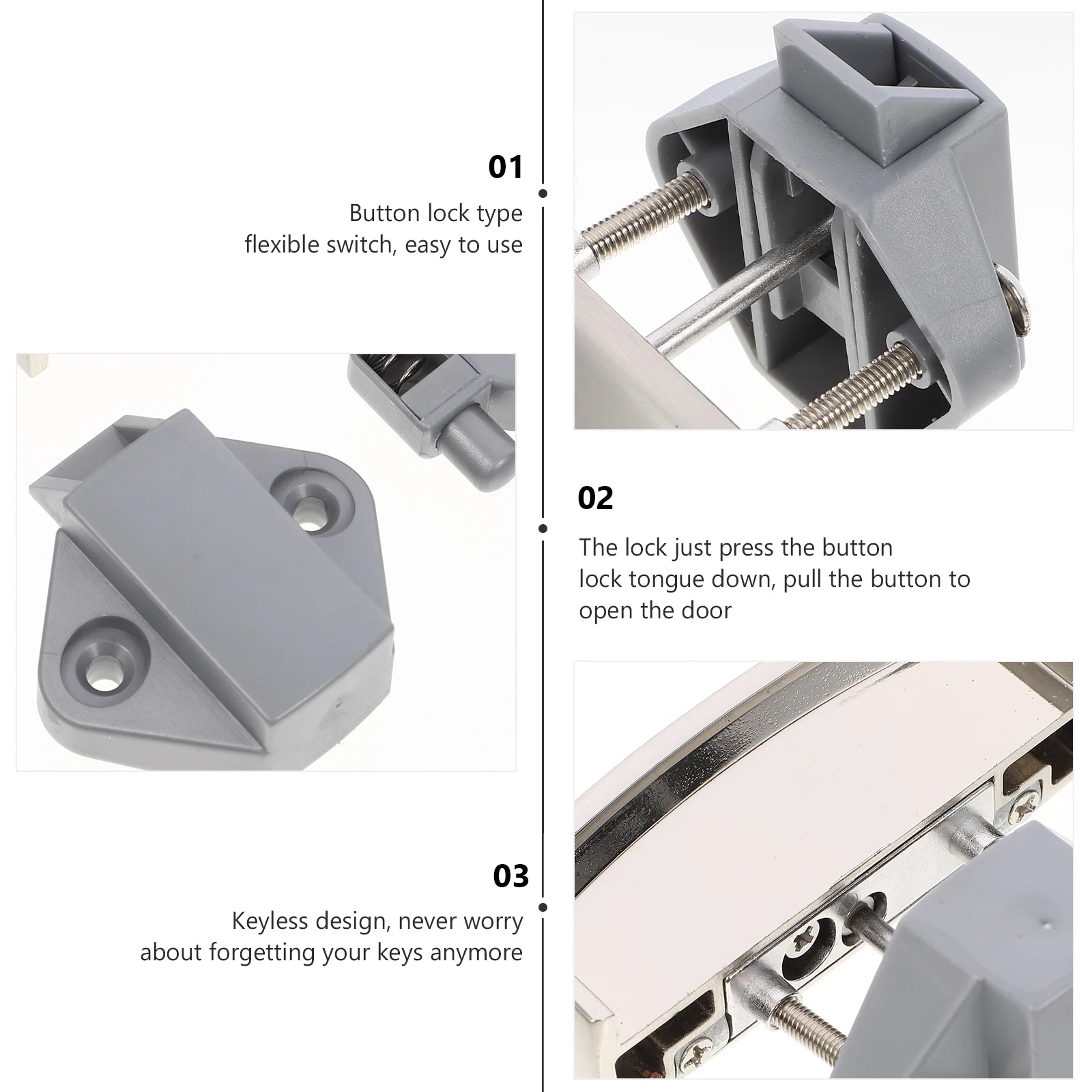 01

Button lock type
flexible switch, easy to use

02

The lock just press the button
lock tongue down, pull the button to
open the door

03

Keyless design, never worry
about forgetting your keys anymore