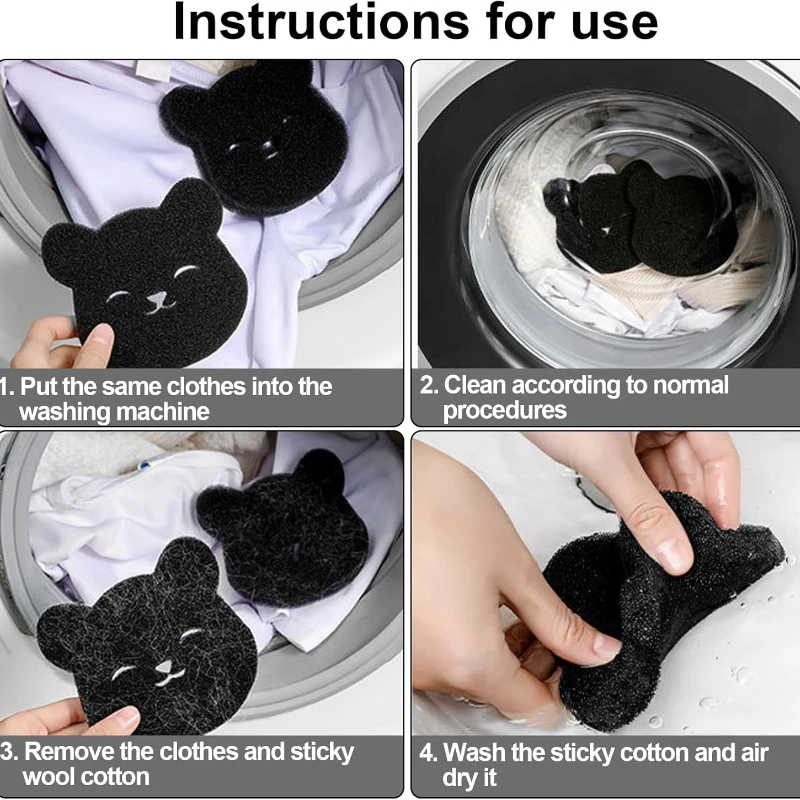 Instructions for use

1. Put the same clothes into the washing machine

2. Clean according to normal procedures

3. Remove the clothes and sticky wool cotton

4. Wash the sticky cotton and air dry it