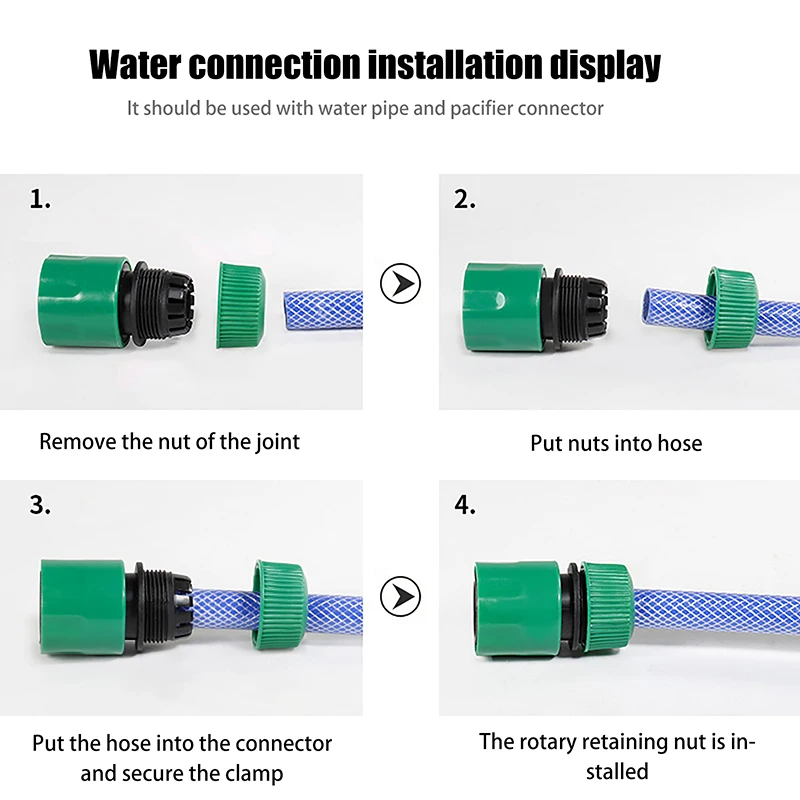 Water connection installation display

It should be used with water pipe and pacifier connector

1.

Remove the nut of the joint

2.

Put nuts into hose

3.

Put the hose into the connector and secure the clamp

4.

The rotary retaining nut is installed