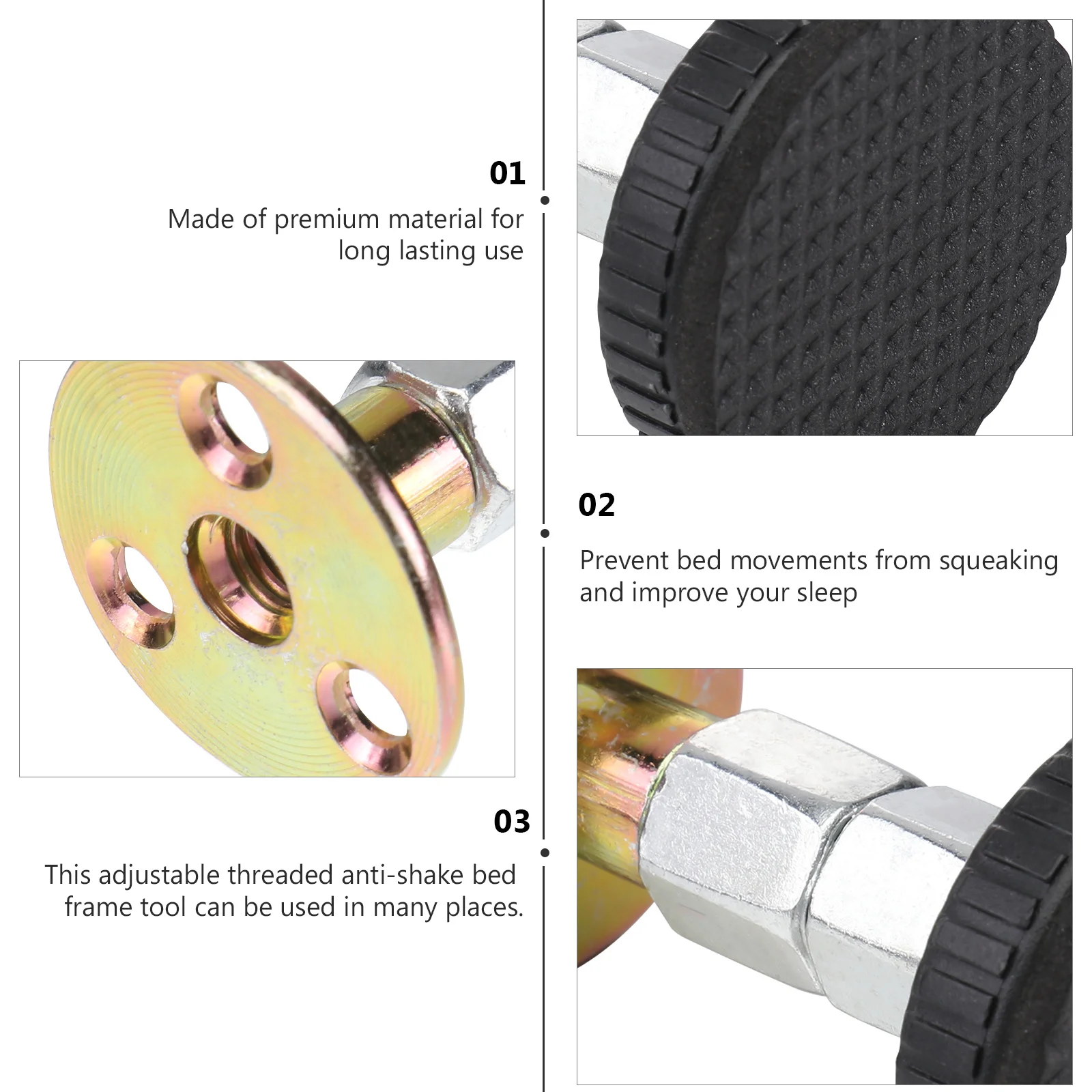 01

Made of premium material for long lasting use

02

Prevent bed movements from squeaking and improve your sleep

03

This adjustable threaded anti-shake bed frame tool can be used in many places.