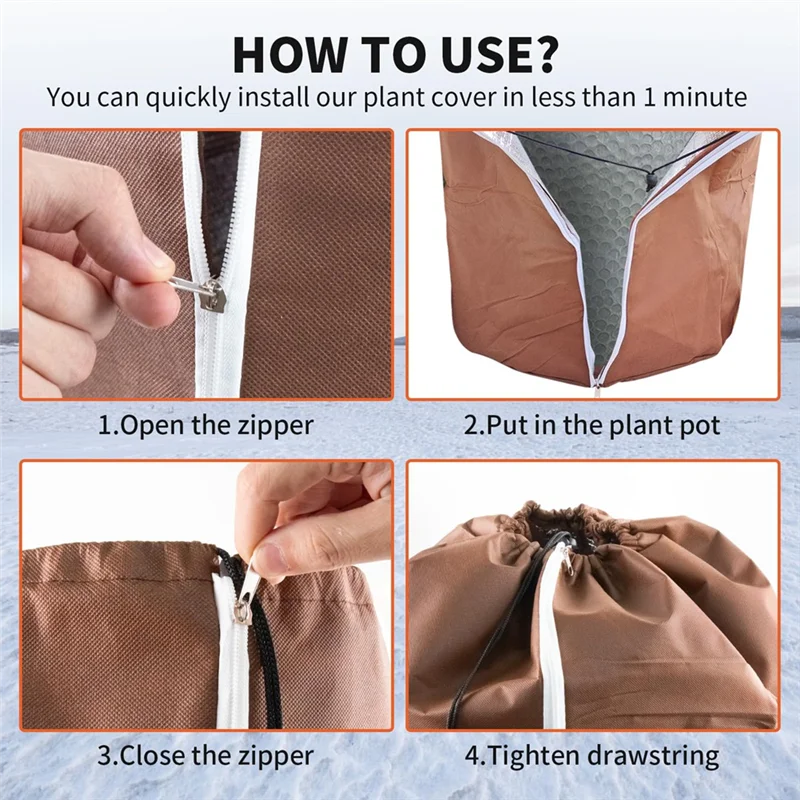 HOW TO USE?

You can quickly install our plant cover in less than 1 minute

1.Open the zipper

2.Put in the plant pot

3.Close the zipper

4.Tighten drawstring