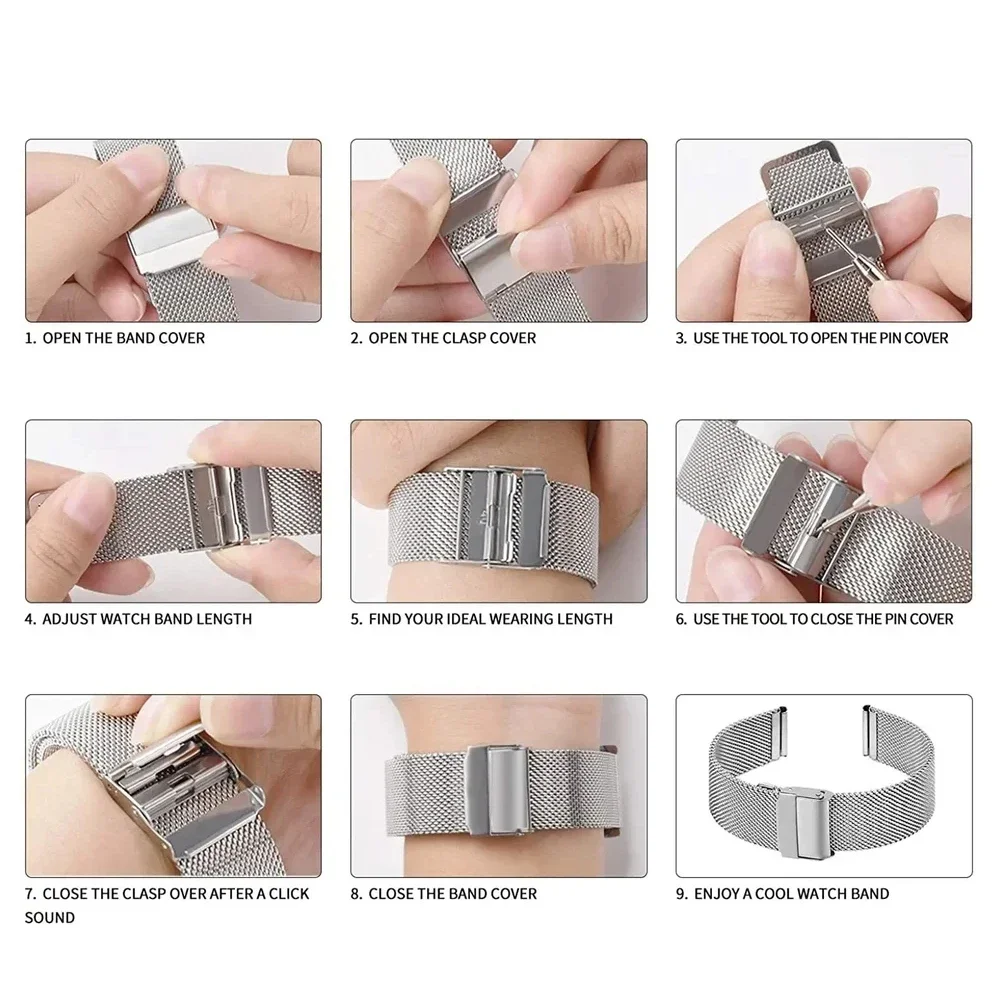 1. OPEN THE BAND COVER

2. OPEN THE CLASP COVER

3. USE THE TOOL TO OPEN THE PIN COVER

4. ADJUST WATCH BAND LENGTH

5. FIND YOUR IDEAL WEARING LENGTH

6. USE THE TOOL TO CLOSE THE PIN COVER

7. CLOSE THE CLASP OVER AFTER A CLICK SOUND

8. CLOSE THE BAND COVER

9. ENJOY A COOL WATCH BAND