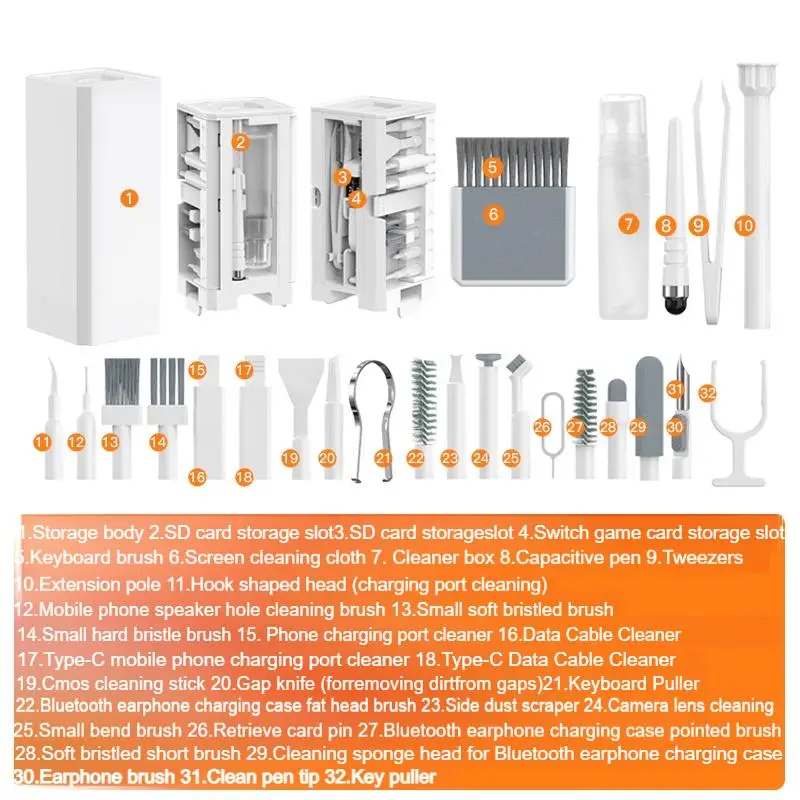 1
2
3
4
5
6
7 8 9 10

11 12 13 14 15 16 17 18 19 20 21 22 23 24 25 26 27 28 29 30 31 32

1.Storage body 2.SD card storage slot3.SD card storageslot 4.Switch game card storage slot
5.Keyboard brush 6.Screen cleaning cloth 7. Cleaner box 8.Capacitive pen 9.Tweezers
10.Extension pole 11.Hook shaped head (charging port cleaning)
12.Mobile phone speaker hole cleaning brush 13.Small soft bristled brush
14.Small hard bristle brush 15. Phone charging port cleaner 16.Data Cable Cleaner
17.Type-C mobile phone charging port cleaner 18.Type-C Data Cable Cleaner
19.Cmos cleaning stick 20.Gap knife (forremoving dirtfrom gaps)21.Keyboard Puller
22.Bluetooth earphone charging case fat head brush 23.Side dust scraper 24.Camera lens cleaning
25.Small bend brush 26.Retrieve card pin 27.Bluetooth earphone charging case pointed brush
28.Soft bristled short brush 29.Cleaning sponge head for Bluetooth earphone charging case
30.Earphone brush 31.Clean pen tip 32.Key puller