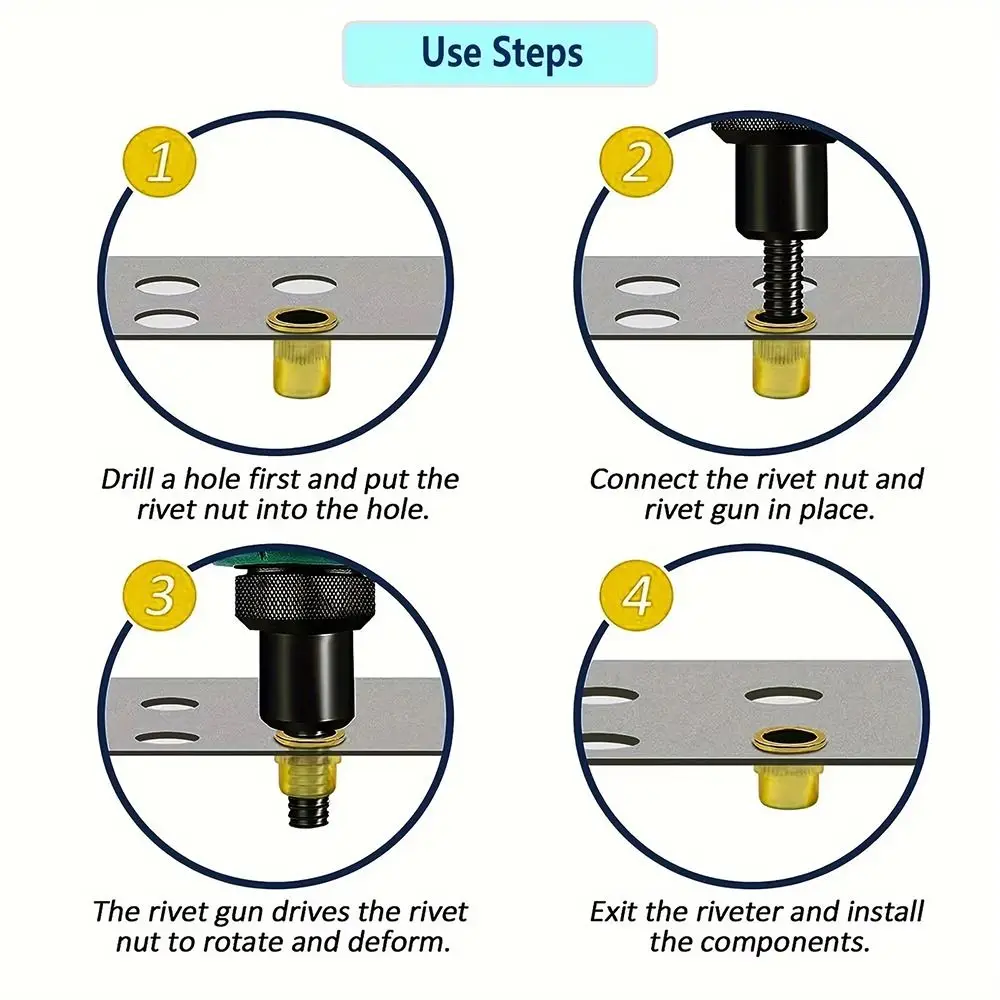 Use Steps

1

Drill a hole first and put the rivet nut into the hole.

2

Connect the rivet nut and rivet gun in place.

3

The rivet gun drives the rivet nut to rotate and deform.

4

Exit the riveter and install the components.