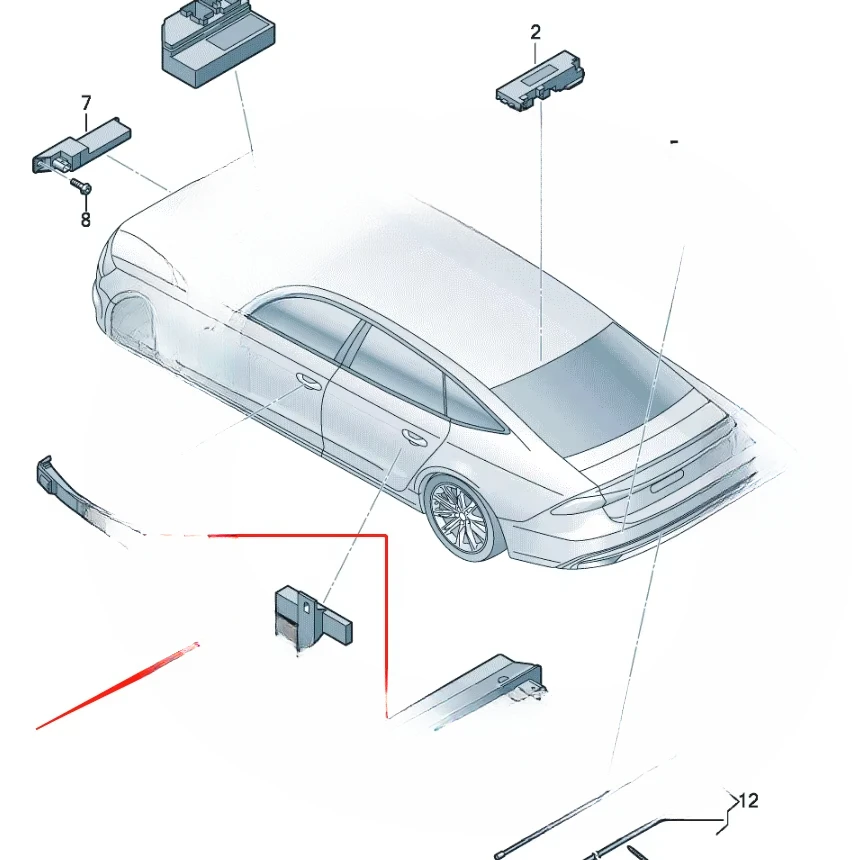 2
7
8
12