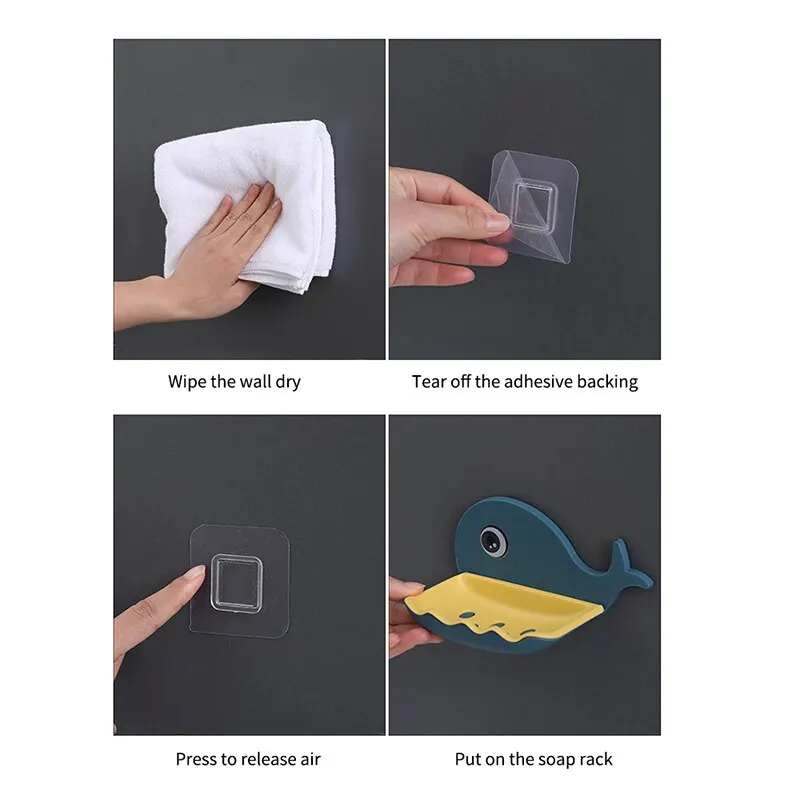 Wipe the wall dry

Tear off the adhesive backing

Press to release air

Put on the soap rack