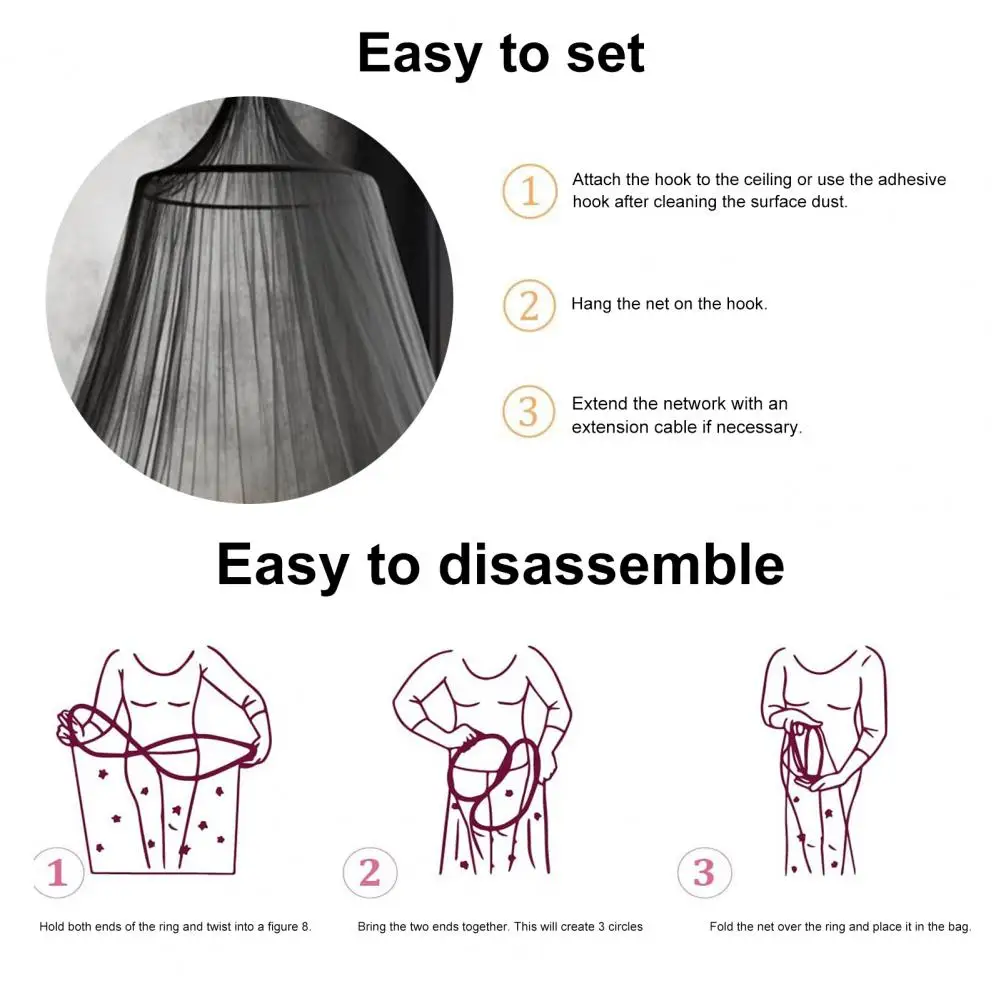 Easy to set

1 Attach the hook to the ceiling or use the adhesive hook after cleaning the surface dust.

2 Hang the net on the hook.

3 Extend the network with an extension cable if necessary.

Easy to disassemble

1 Hold both ends of the ring and twist into a figure 8.

2 Bring the two ends together. This will create 3 circles

3 Fold the net over the ring and place it in the bag.