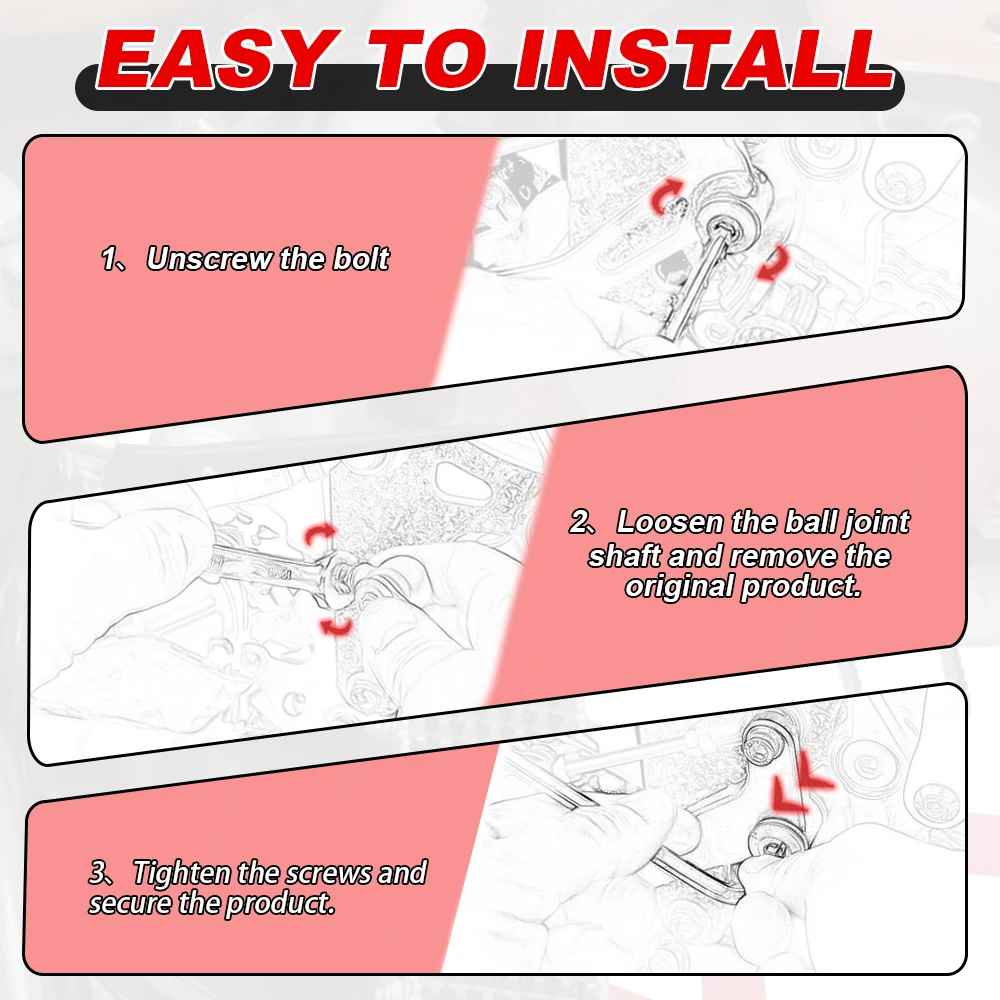 EASY TO INSTALL

1、Unscrew the bolt

2、Loosen the ball joint shaft and remove the original product.

3、Tighten the screws and secure the product.