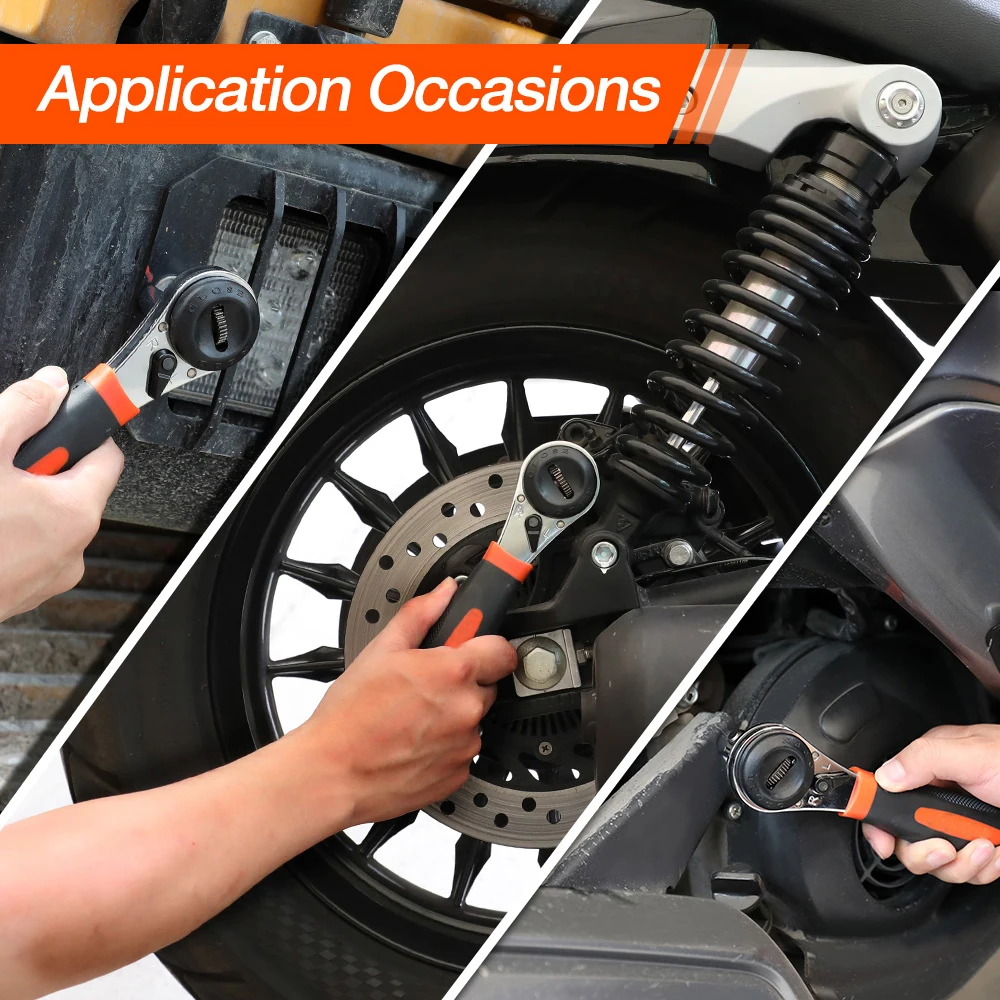 Application Occasions