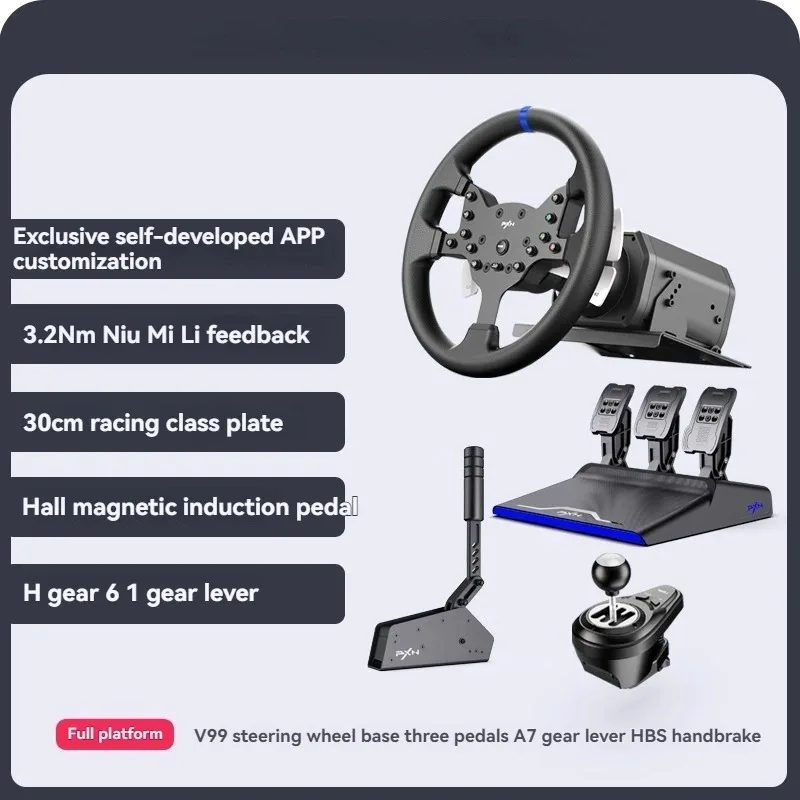 Exclusive self-developed APP customization

3.2Nm Niu Mi Li feedback

30cm racing class plate

Hall magnetic induction pedal

H gear 6 1 gear lever

PXN

PXN

PXN

PXN

Full platform

V99 steering wheel base three pedals A7 gear lever HBS handbrake