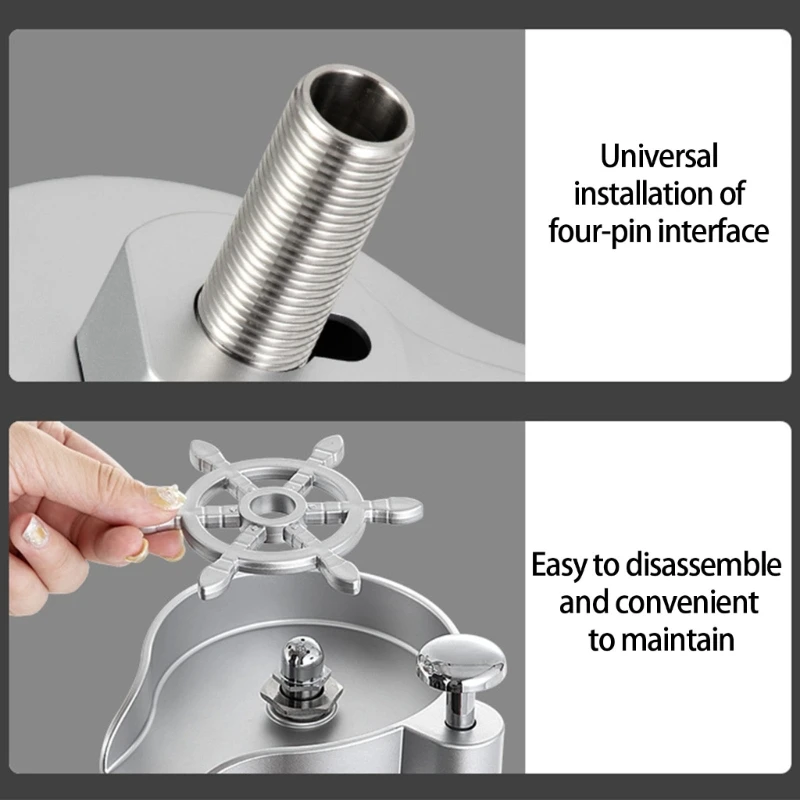 Universal installation of four-pin interface

Easy to disassemble and convenient to maintain