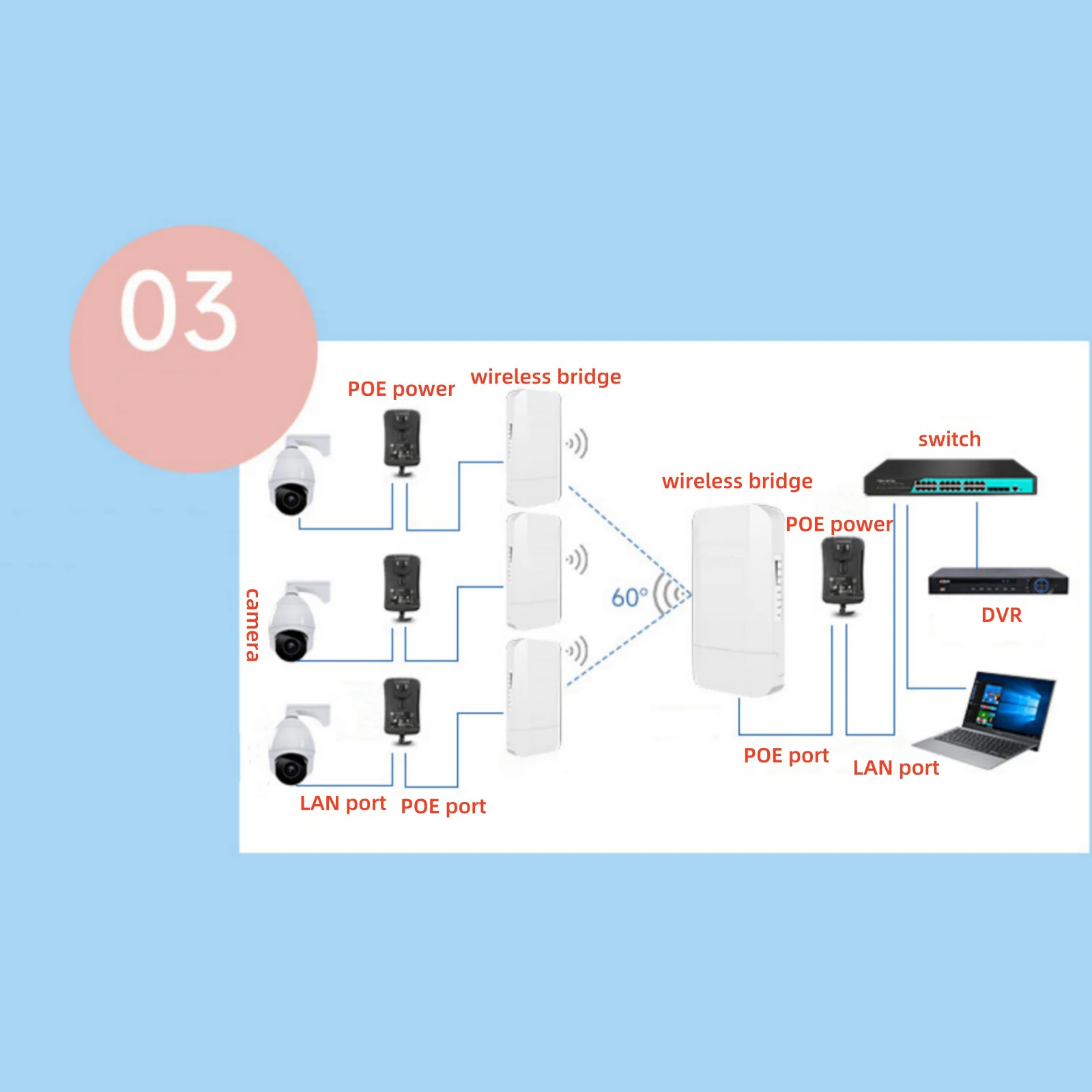 03

POE power

wireless bridge

camera

60°

wireless bridge

POE power

switch

DVR

LAN port

POE port

POE port

LAN port