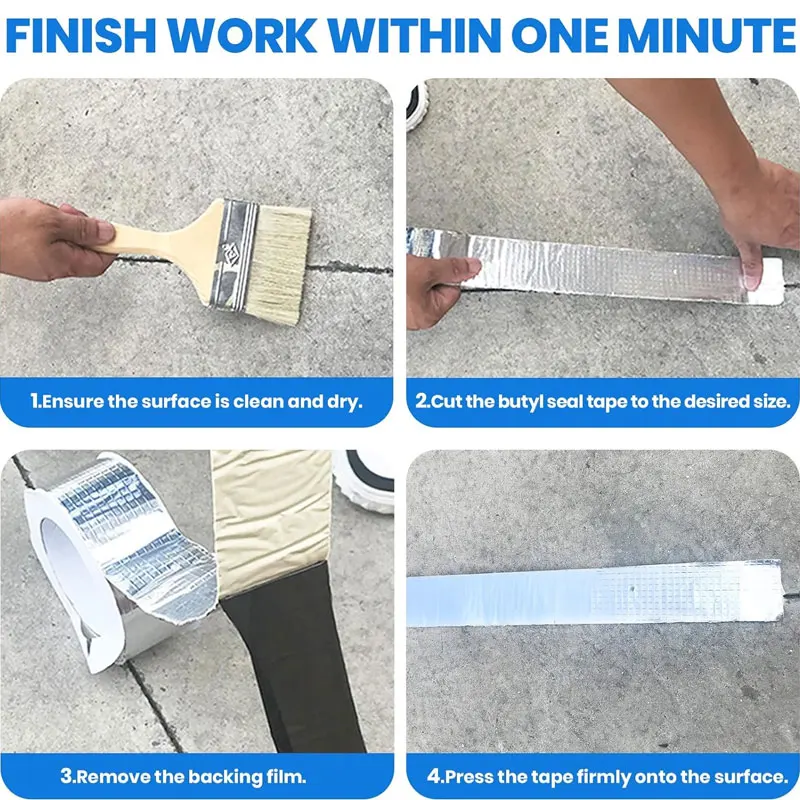 FINISH WORK WITHIN ONE MINUTE

1.Ensure the surface is clean and dry.

2.Cut the butyl seal tape to the desired size.

3.Remove the backing film.

4.Press the tape firmly onto the surface.