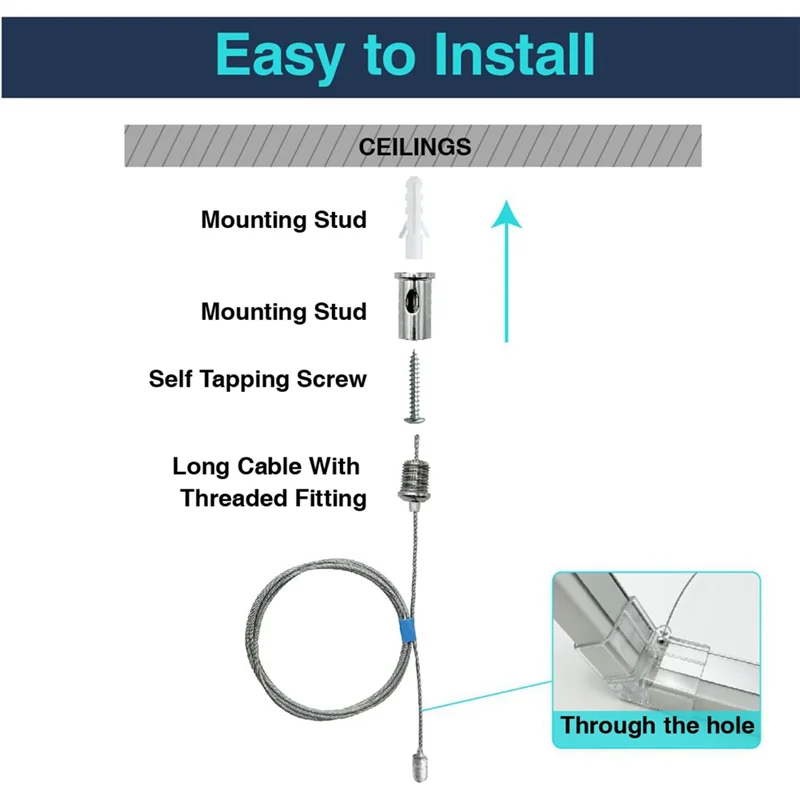 Easy to Install

CEILINGS

Mounting Stud

Mounting Stud

Self Tapping Screw

Long Cable With Threaded Fitting

Through the hole