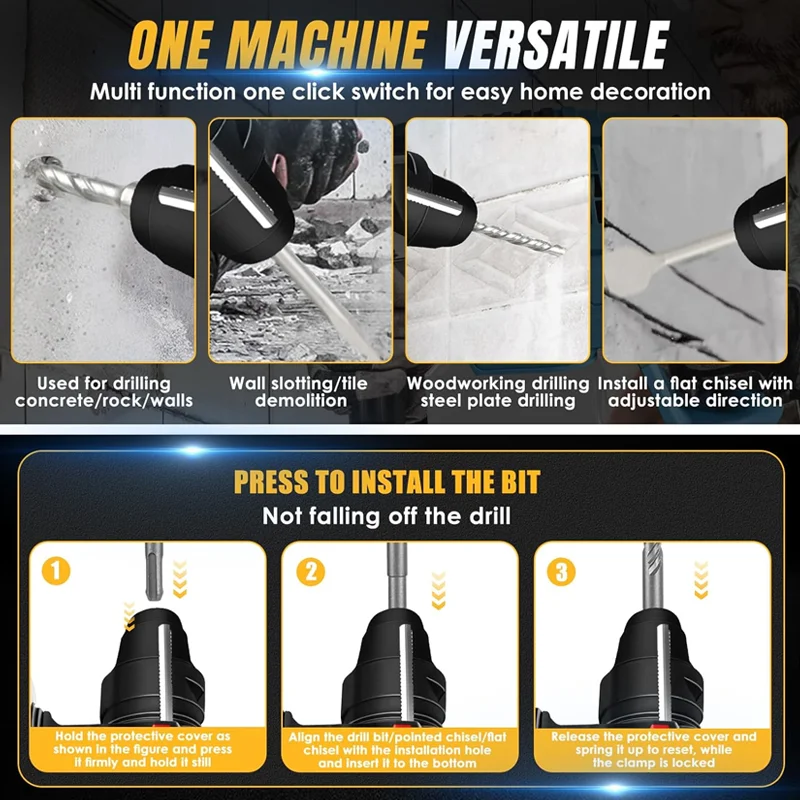 ONE MACHINE VERSATILE
Multi function one click switch for easy home decoration

Used for drilling concrete/rock/walls

Wall slotting/tile demolition

Woodworking drilling steel plate drilling

Install a flat chisel with adjustable direction

PRESS TO INSTALL THE BIT
Not falling off the drill

1
Hold the protective cover as shown in the figure and press it firmly and hold it still

2
Align the drill bit/pointed chisel/flat chisel with the installation hole and insert it to the bottom

3
Release the protective cover and spring it up to reset, while the clamp is locked