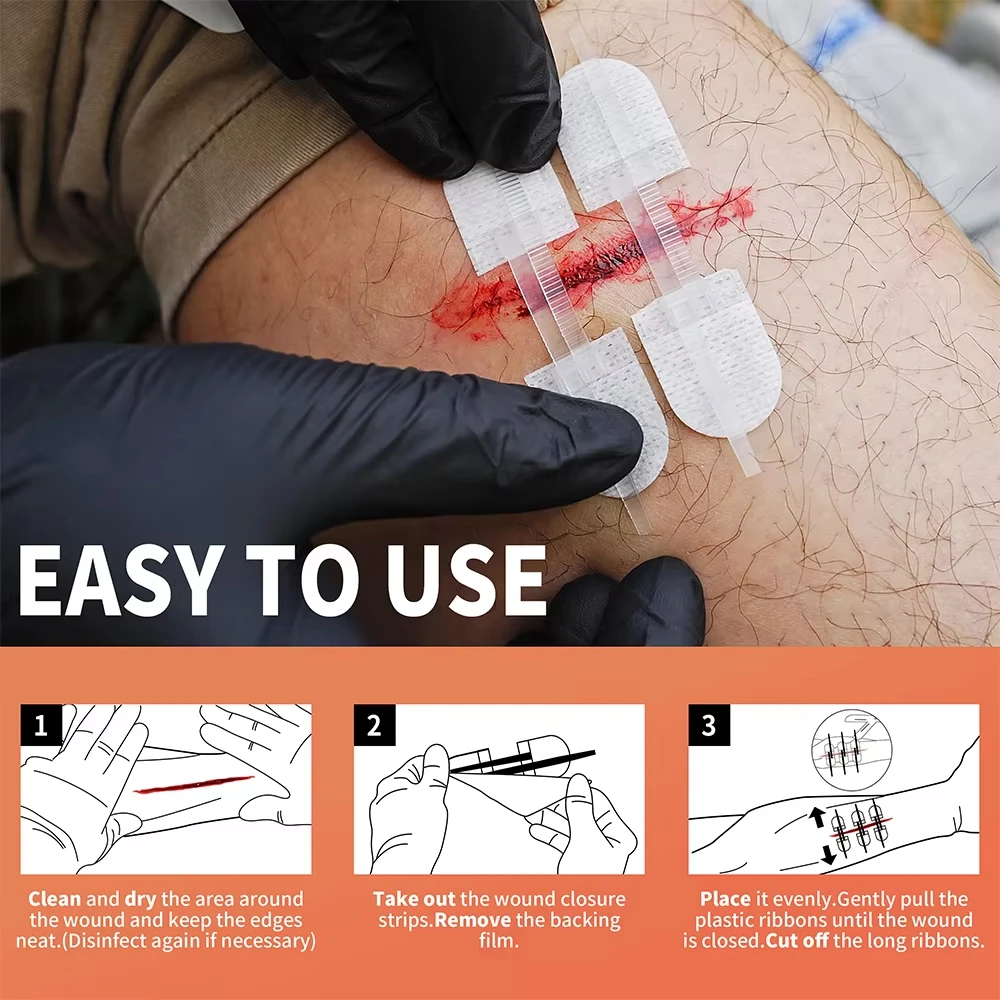 EASY TO USE

1

Clean and dry the area around the wound and keep the edges neat.(Disinfect again if necessary)

2

Take out the wound closure strips.Remove the backing film.

3

Place it evenly.Gently pull the plastic ribbons until the wound is closed.Cut off the long ribbons.