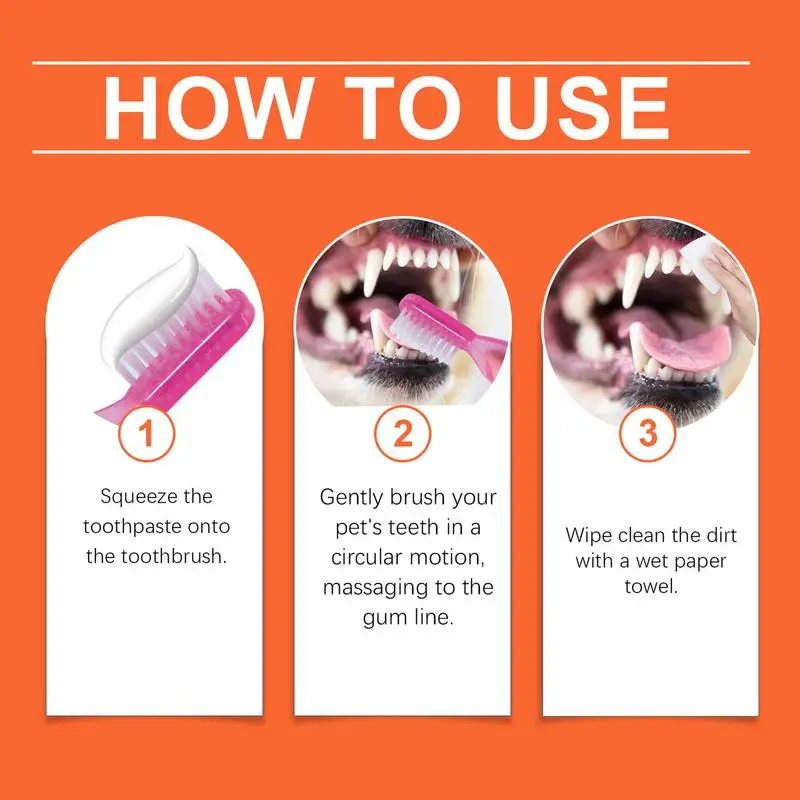 HOW TO USE

1

Squeeze the toothpaste onto the toothbrush.

2

Gently brush your pet's teeth in a circular motion, massaging to the gum line.

3

Wipe clean the dirt with a wet paper towel.