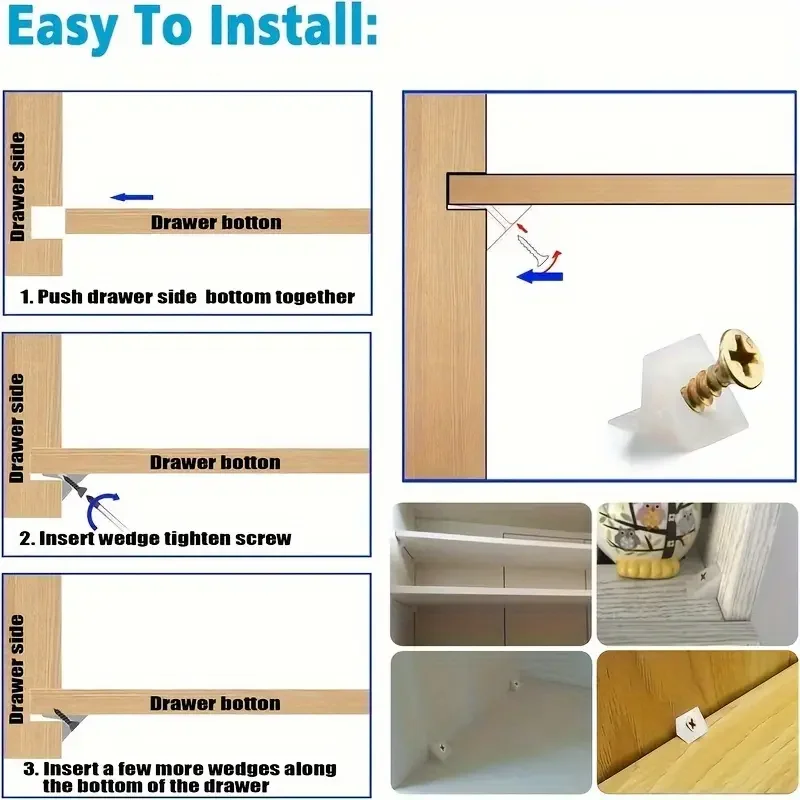 Easy To Install:

Drawer side

Drawer botton

1. Push drawer side bottom together

Drawer side

Drawer botton

2. Insert wedge tighten screw

Drawer side

Drawer botton

3. Insert a few more wedges along the bottom of the drawer