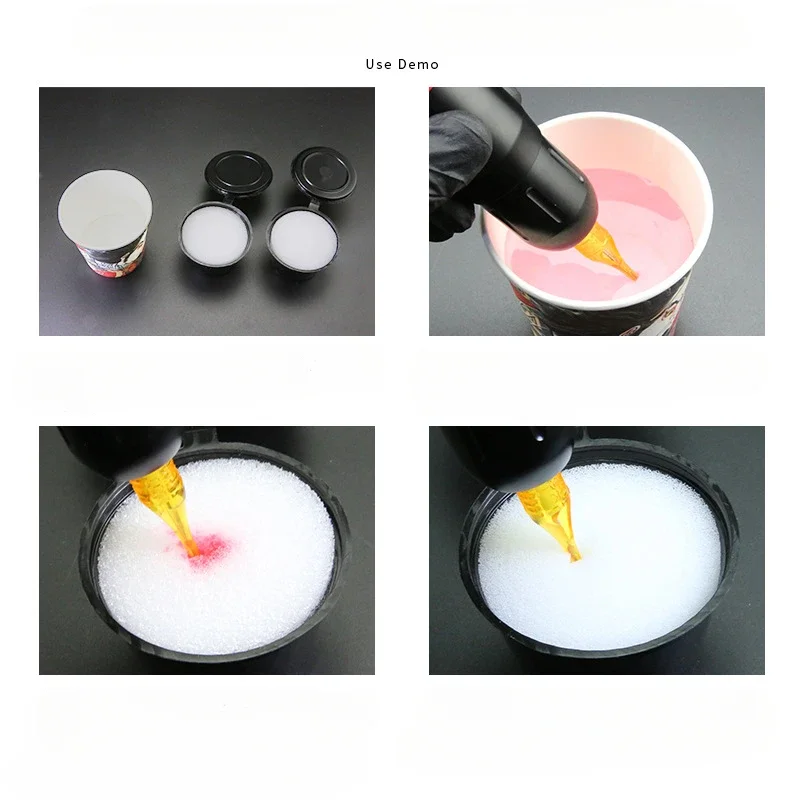 Use Demo