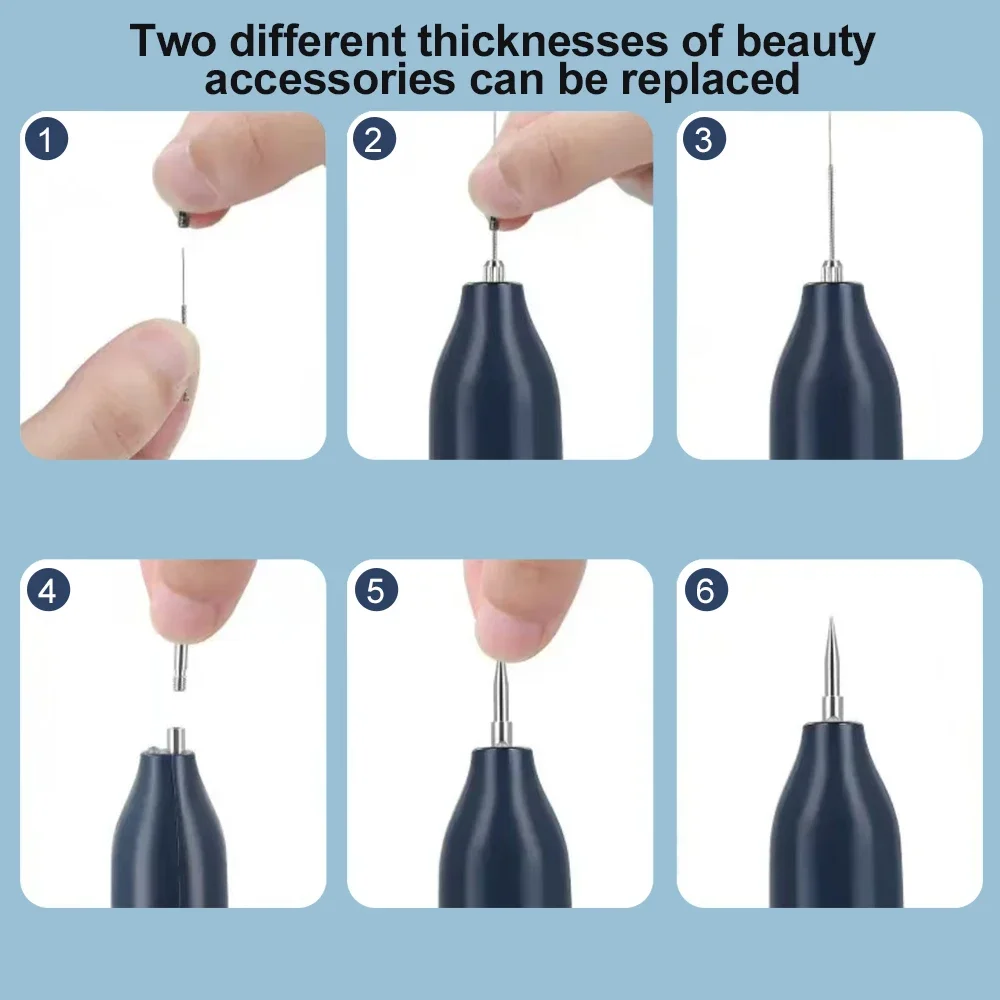 Two different thicknesses of beauty accessories can be replaced

1

2

3

4

5

6