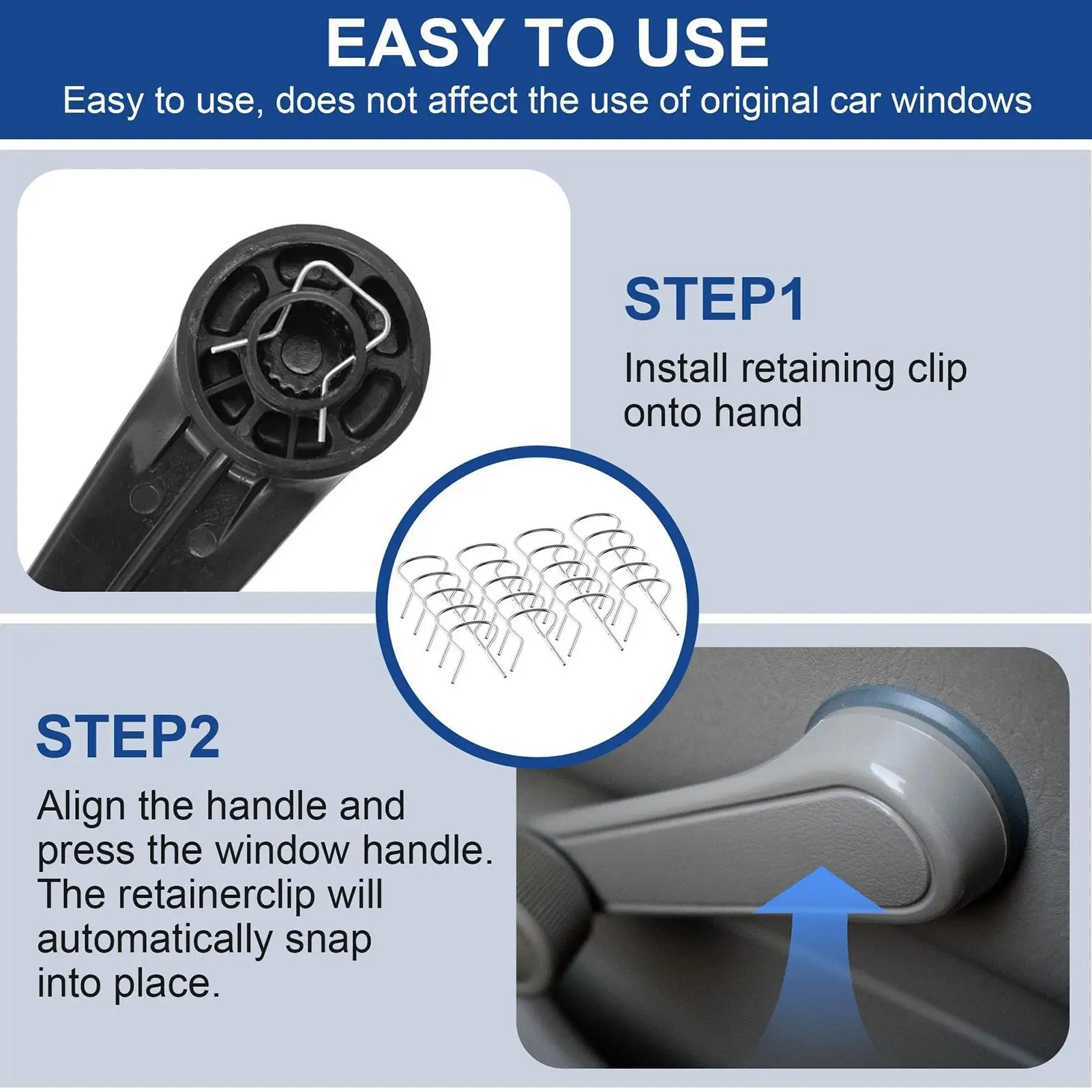 EASY TO USE
Easy to use, does not affect the use of original car windows

STEP1
Install retaining clip onto hand

STEP2
Align the handle and press the window handle. The retainerclip will automatically snap into place.