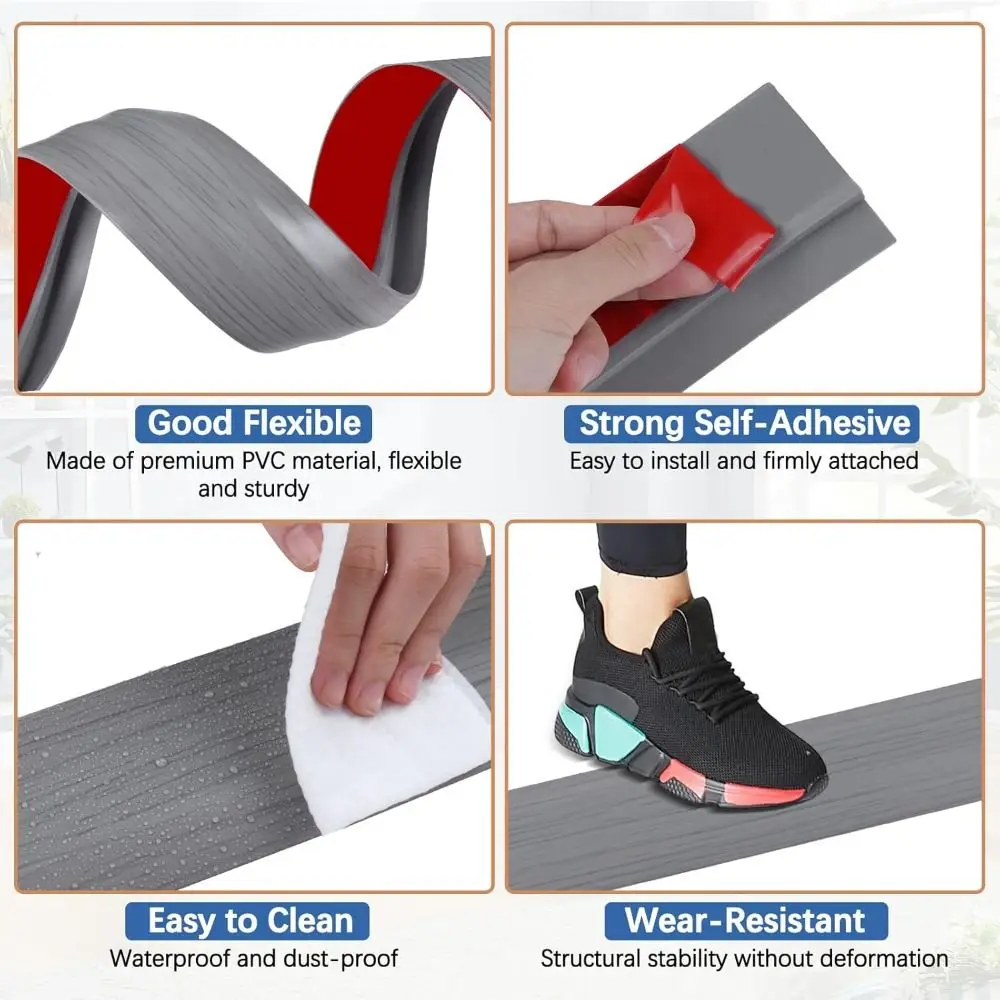 Good Flexible
Made of premium PVC material, flexible and sturdy

Strong Self-Adhesive
Easy to install and firmly attached

Easy to Clean
Waterproof and dust-proof

Wear-Resistant
Structural stability without deformation