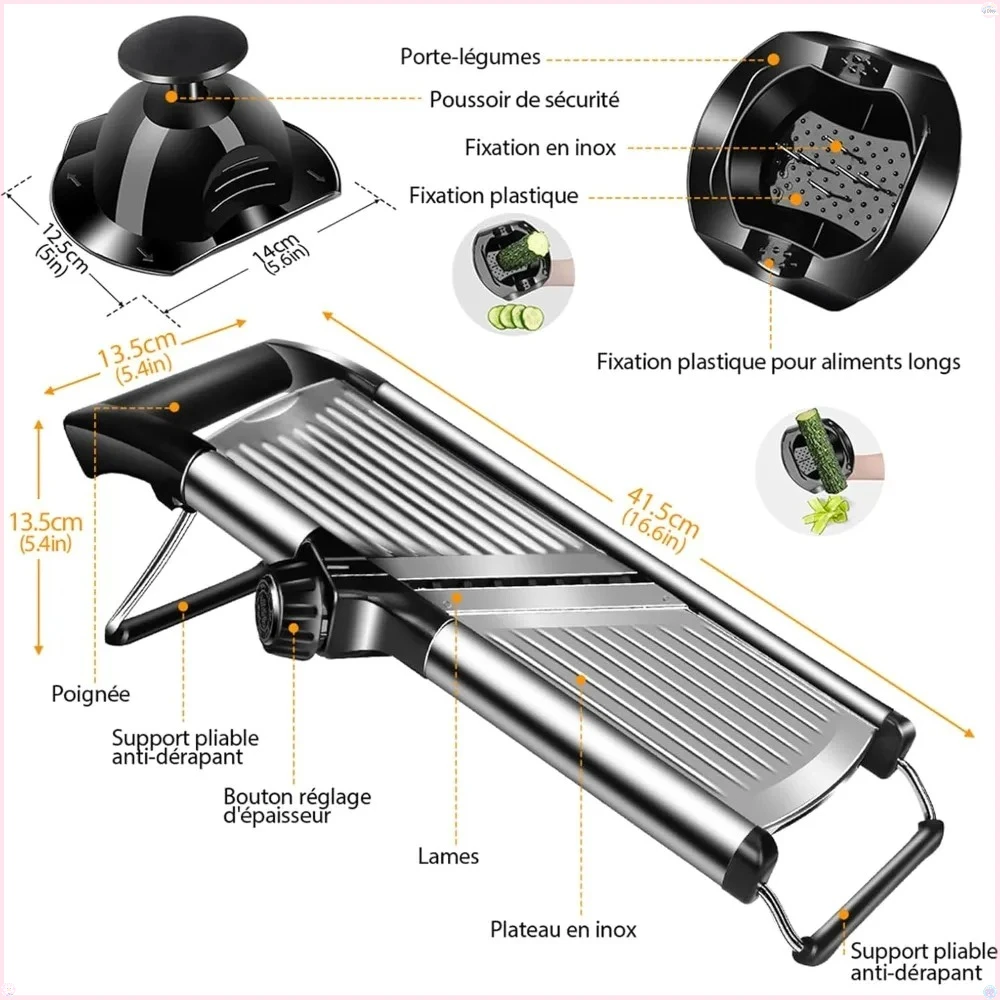 Porte-légumes

Poussoir de sécurité

Fixation en inox

Fixation plastique

12.5cm (5in)

14cm (5.6in)

Fixation plastique pour aliments longs

13.5cm (5.4in)

13.5cm (5.4in)

41.5cm (16.6in)

Poignée

Support pliable anti-dérapant

Bouton réglage d'épaisseur

Lames

Plateau en inox

Support pliable anti-dérapant